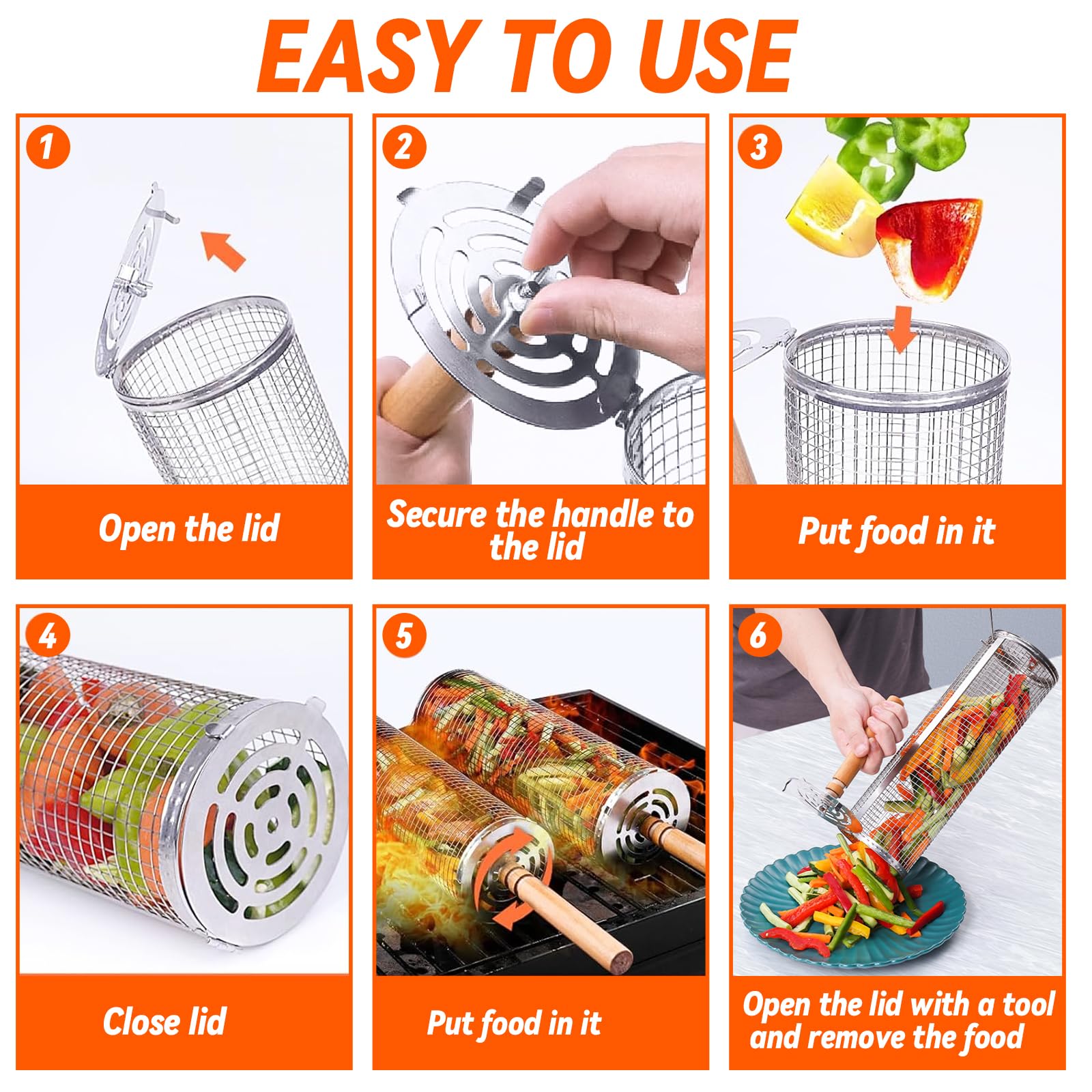 EASY TO USE

1

Open the lid

2

Secure the handle to the lid

3

Put food in it

4

Close lid

5

Put food in it

6

Open the lid with a tool and remove the food