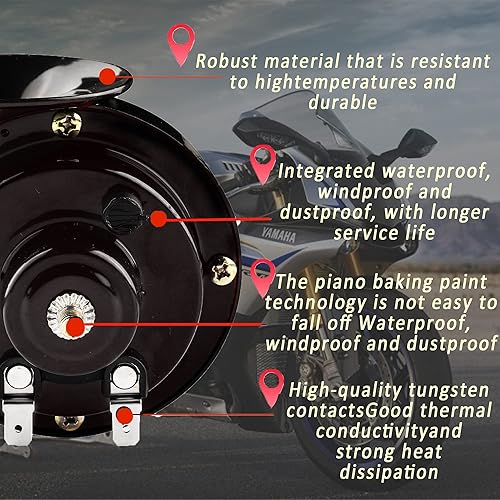 Robust material that is resistant to hightemperatures and durable

Integrated waterproof, windproof and dustproof, with longer service life

YAMAHA

The piano baking paint technology is not easy to fall off Waterproof, windproof and dustproof

High-quality tungsten contactsGood thermal conductivityand strong heat dissipation