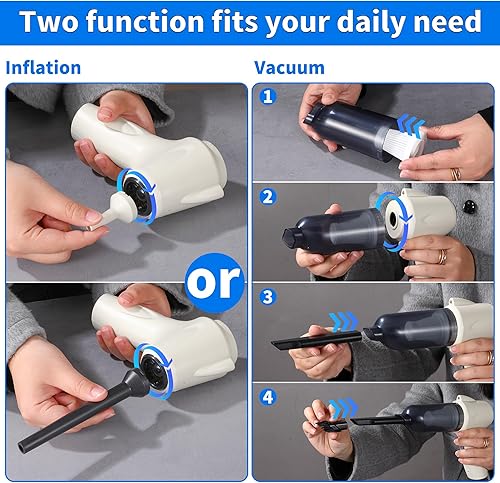 Two function fits your daily need

Inflation

or

Vacuum

1

2

3

4