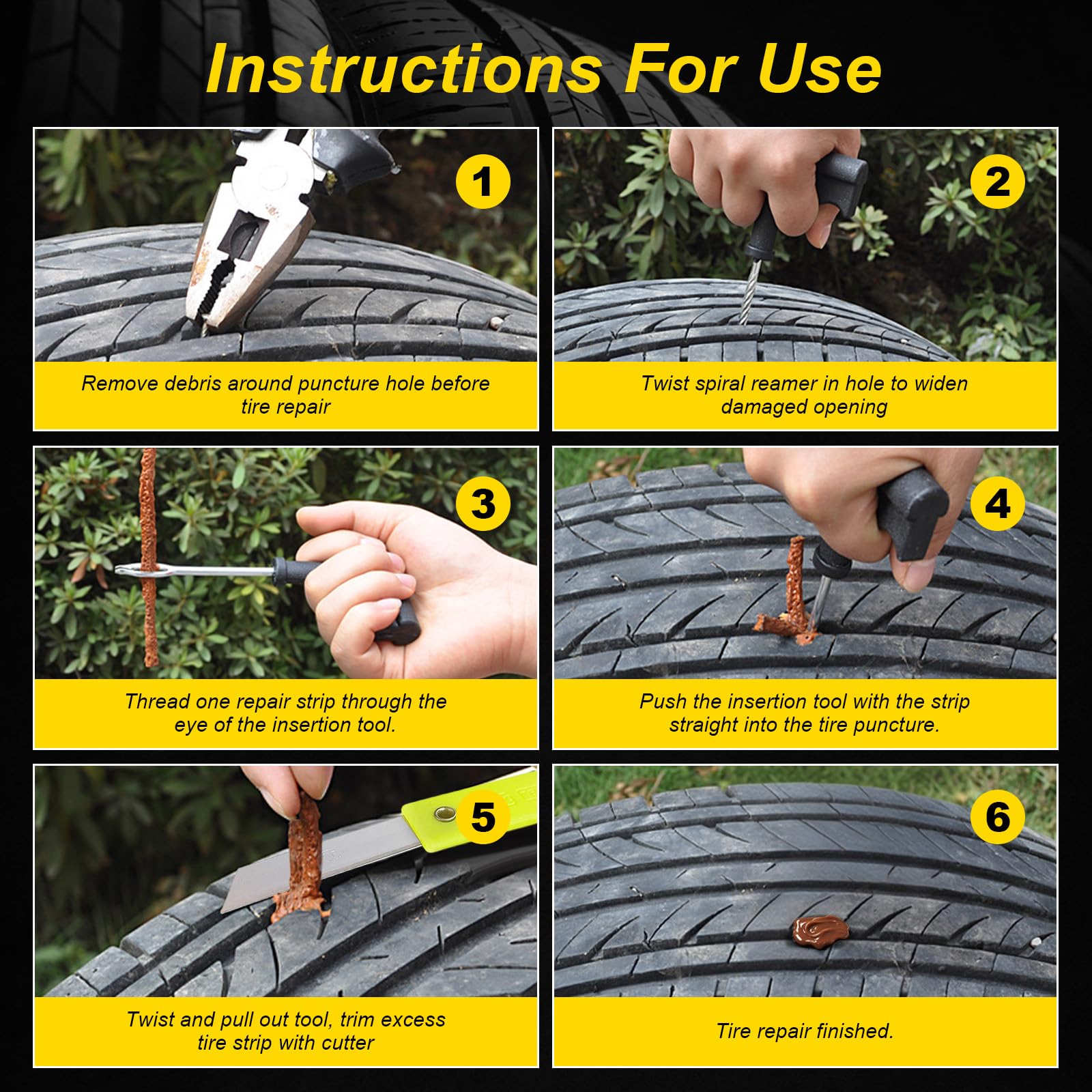 Instructions For Use

1

Remove debris around puncture hole before tire repair

2

Twist spiral reamer in hole to widen damaged opening

3

Thread one repair strip through the eye of the insertion tool.

4

Push the insertion tool with the strip straight into the tire puncture.

5

Twist and pull out tool, trim excess tire strip with cutter

6

Tire repair finished.