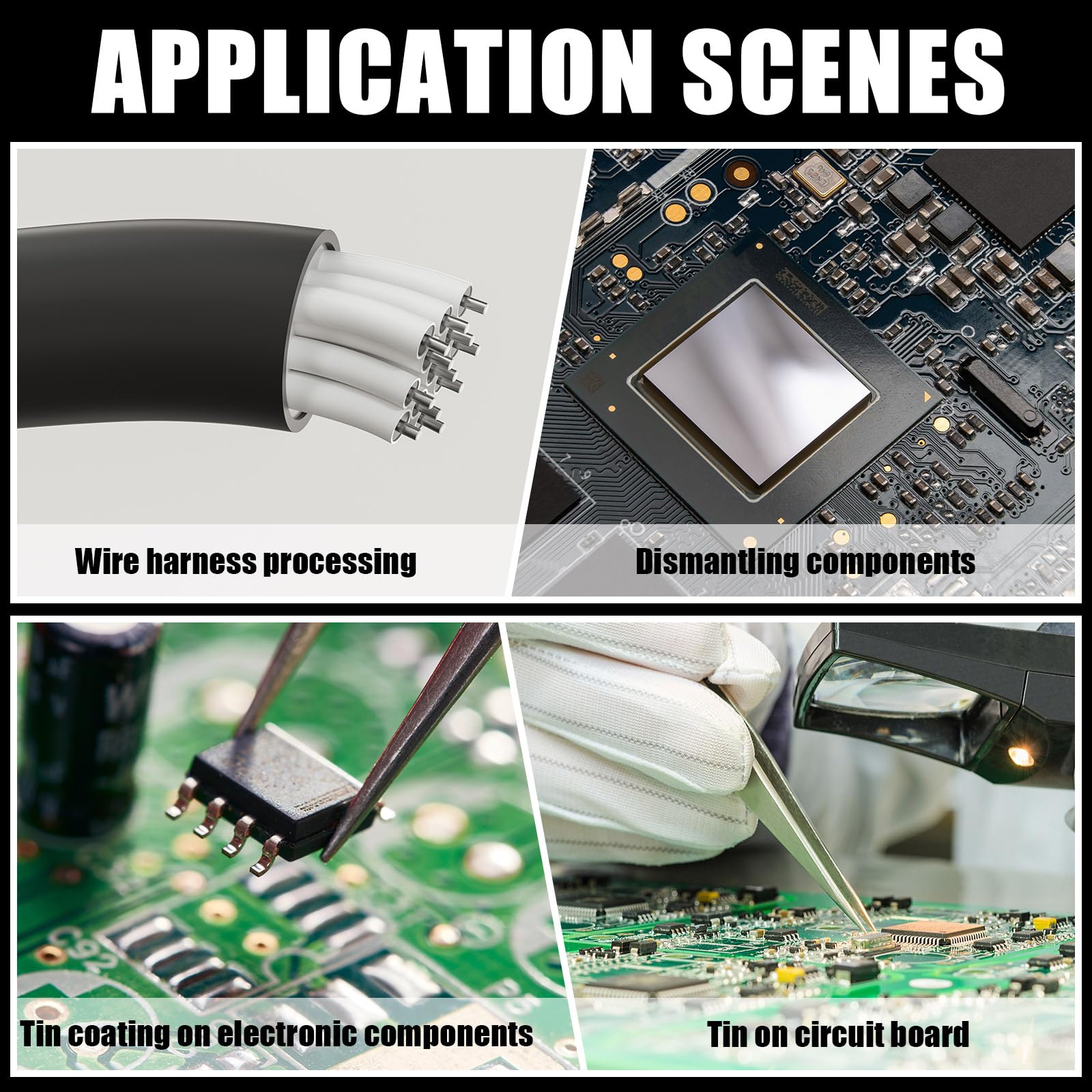 APPLICATION SCENES

Wire harness processing

Dismantling components

Tin coating on electronic components

Tin on circuit board