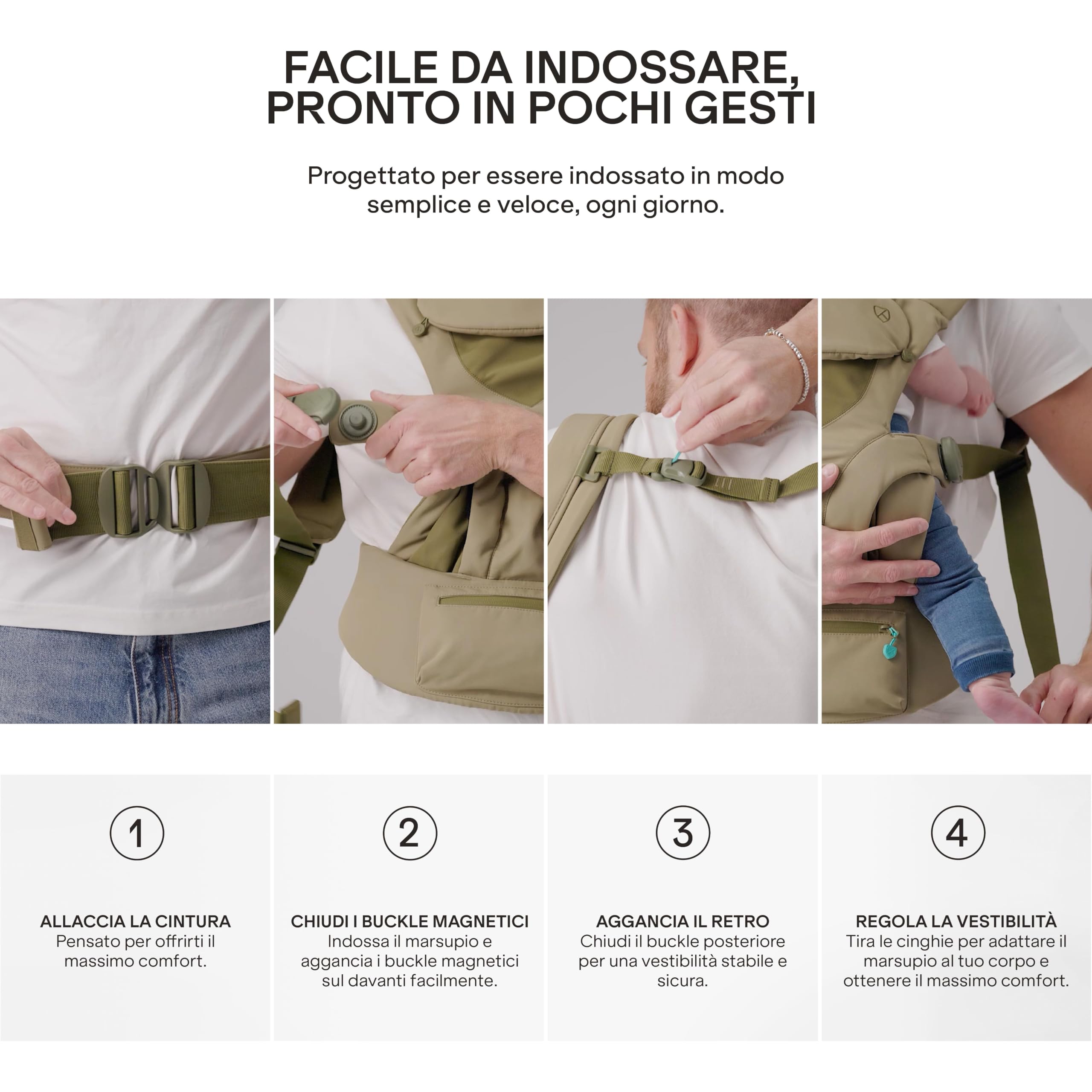 FACILE DA INDOSSARE, PRONTO IN POCHI GESTI

Progettato per essere indossato in modo semplice e veloce, ogni giorno.

1

ALLACCIA LA CINTURA
Pensato per offrirti il massimo comfort.

2

CHIUDI I BUCKLE MAGNETICI
Indossa il marsupio e aggancia i buckle magnetici sul davanti facilmente.

3

AGGANCIA IL RETRO
Chiudi il buckle posteriore per una vestibilità stabile e sicura.

4

REGOLA LA VESTIBILITÀ
Tira le cinghie per adattare il marsupio al tuo corpo e ottenere il massimo comfort.