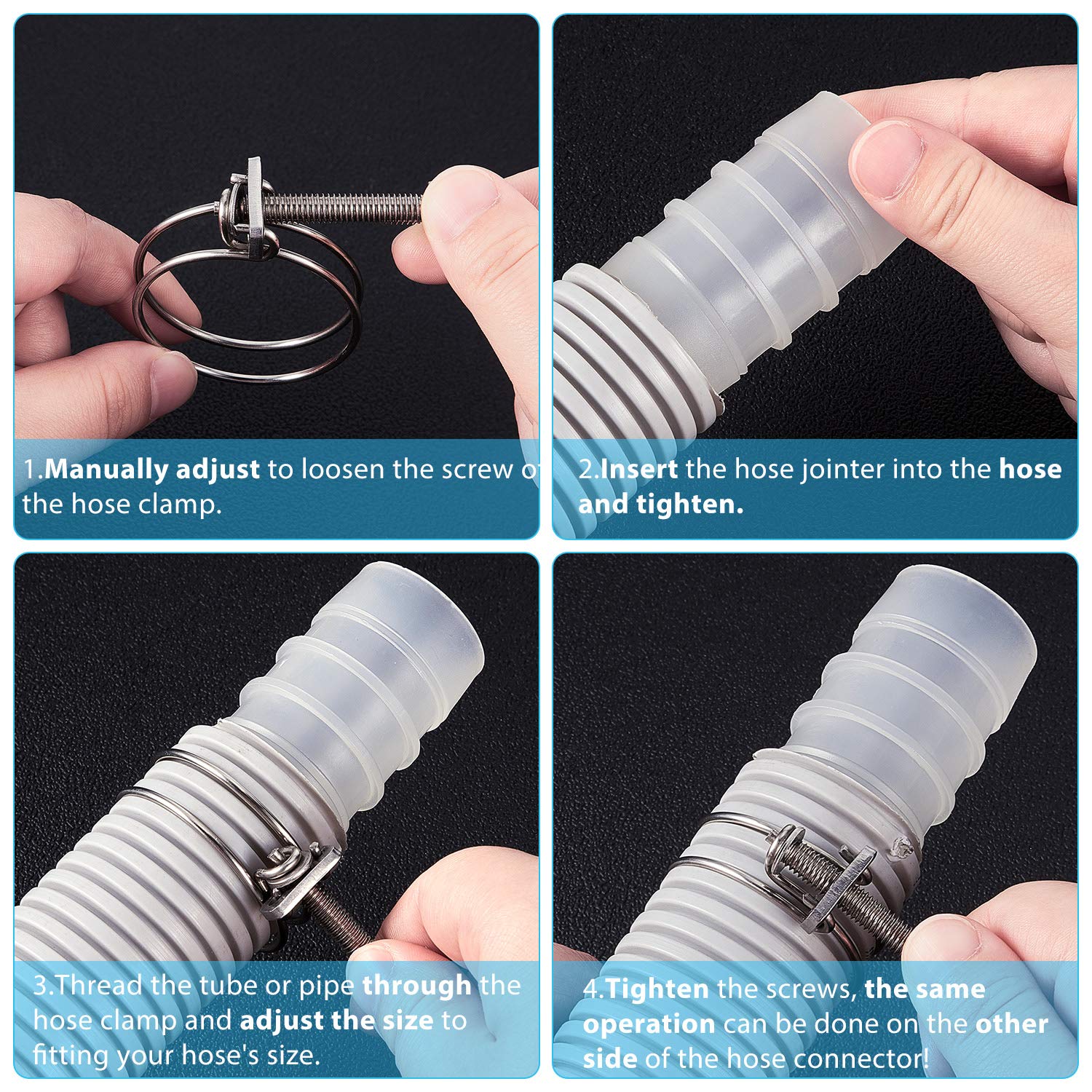 1.Manually adjust to loosen the screw of the hose clamp.

2.Insert the hose jointer into the hose and tighten.

3.Thread the tube or pipe through the hose clamp and adjust the size to fitting your hose's size.

4.Tighten the screws, the same operation can be done on the other side of the hose connector!