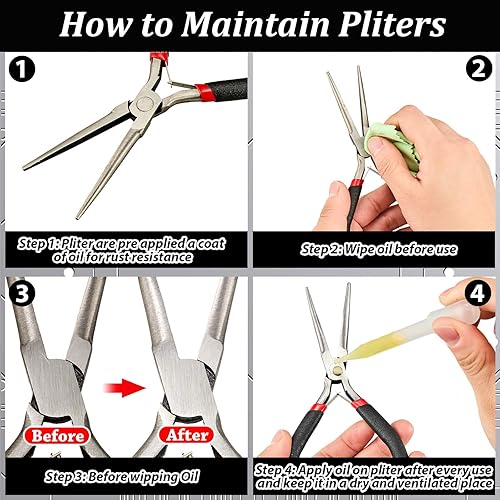 How to Maintain Pliters

1

Step 1: Pliter are pre applied a coat of oil for rust resistance

2

Step 2: Wipe oil before use

3

Before

After

Step 3: Before wipping Oil

4

Step 4: Apply oil on pliter after every use and keep it in a dry and ventilated place