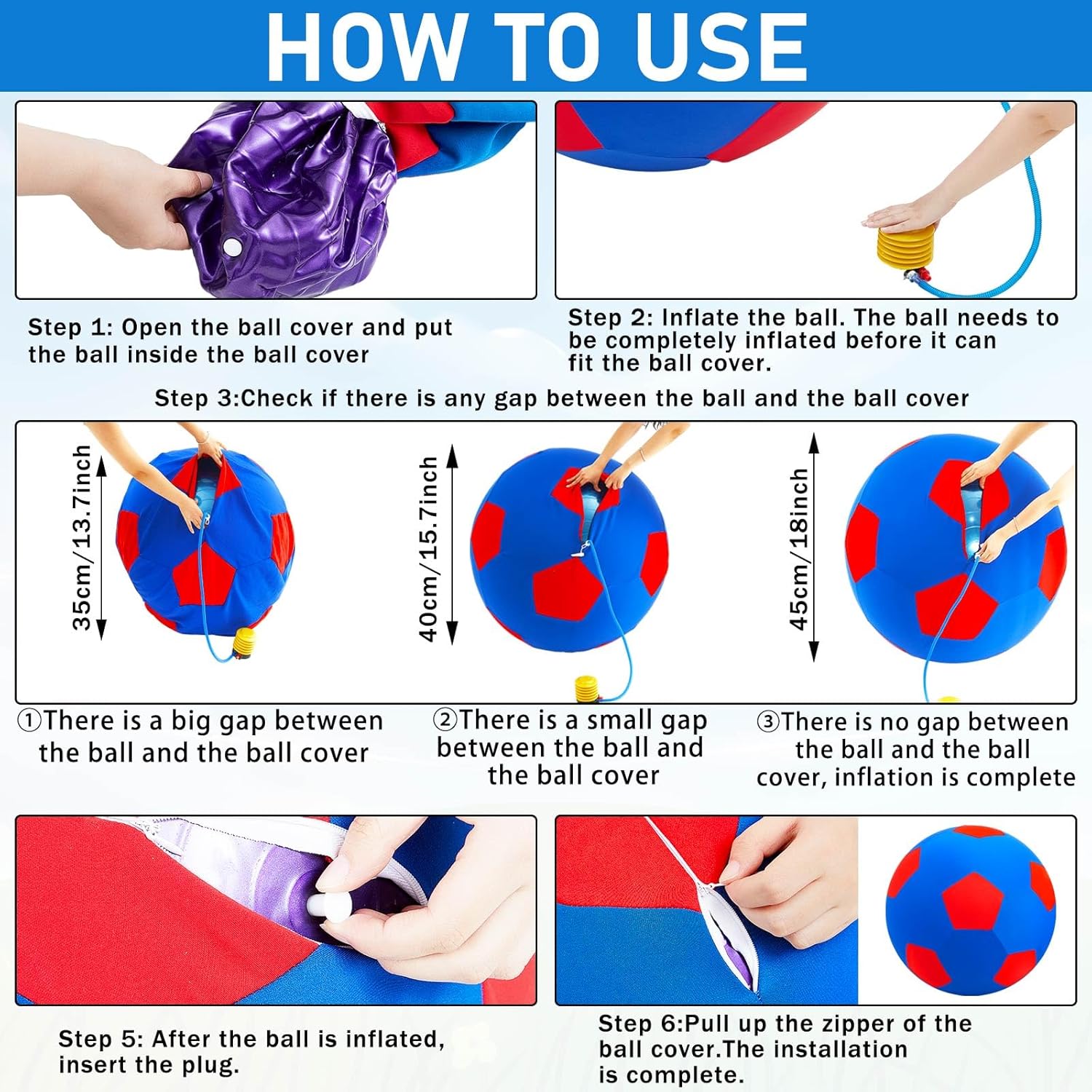 HOW TO USE

Step 1: Open the ball cover and put the ball inside the ball cover

Step 2: Inflate the ball. The ball needs to be completely inflated before it can fit the ball cover.

Step 3:Check if there is any gap between the ball and the ball cover

35cm/13.7inch

40cm/15.7inch

45cm/18inch

①There is a big gap between the ball and the ball cover

②There is a small gap between the ball and the ball cover

③There is no gap between the ball and the ball cover, inflation is complete

Step 5: After the ball is inflated, insert the plug.

Step 6:Pull up the zipper of the ball cover.The installation is complete.