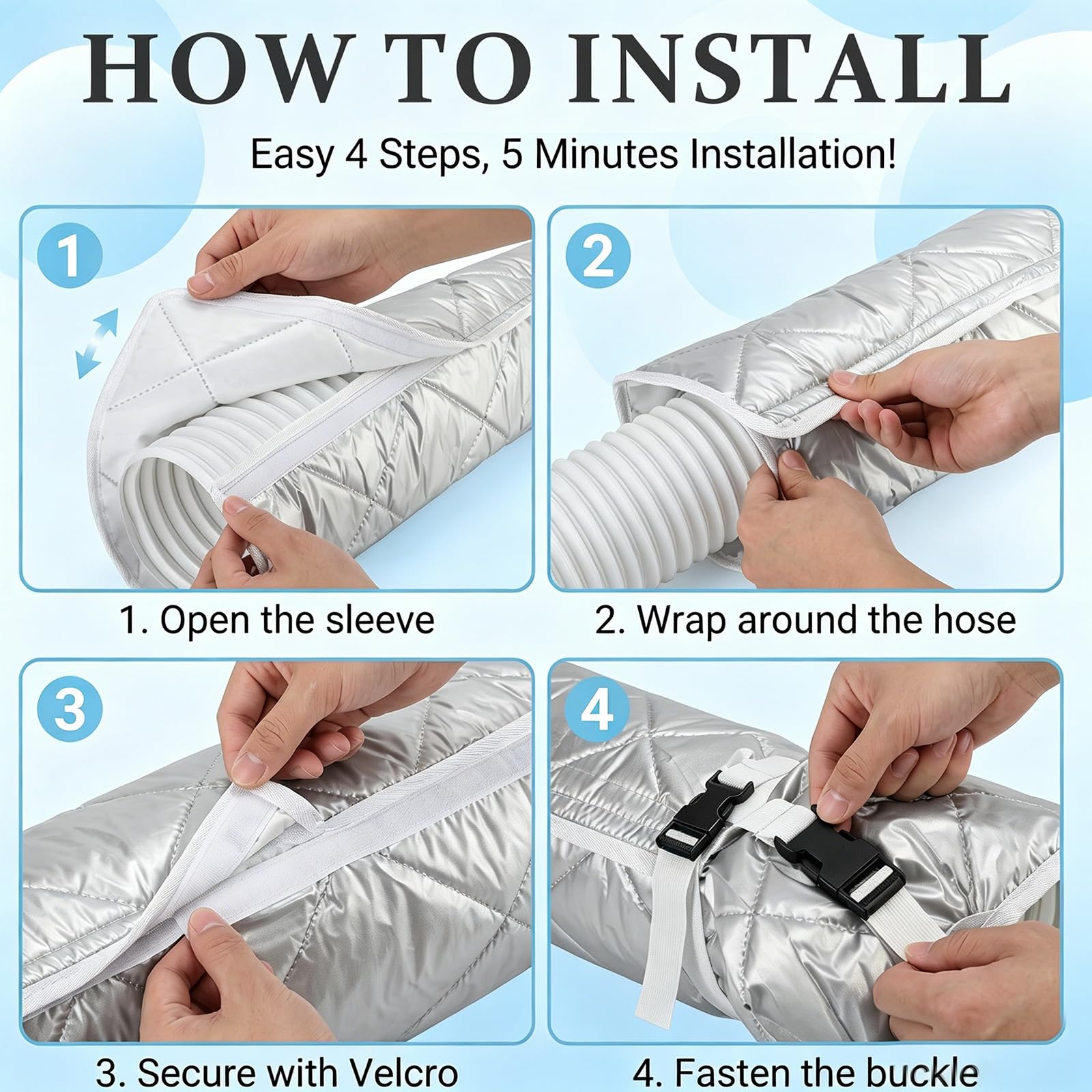 HOW TO INSTALL

Easy 4 Steps, 5 Minutes Installation!

1

1. Open the sleeve

2

2. Wrap around the hose

3

3. Secure with Velcro

4

4. Fasten the buckle