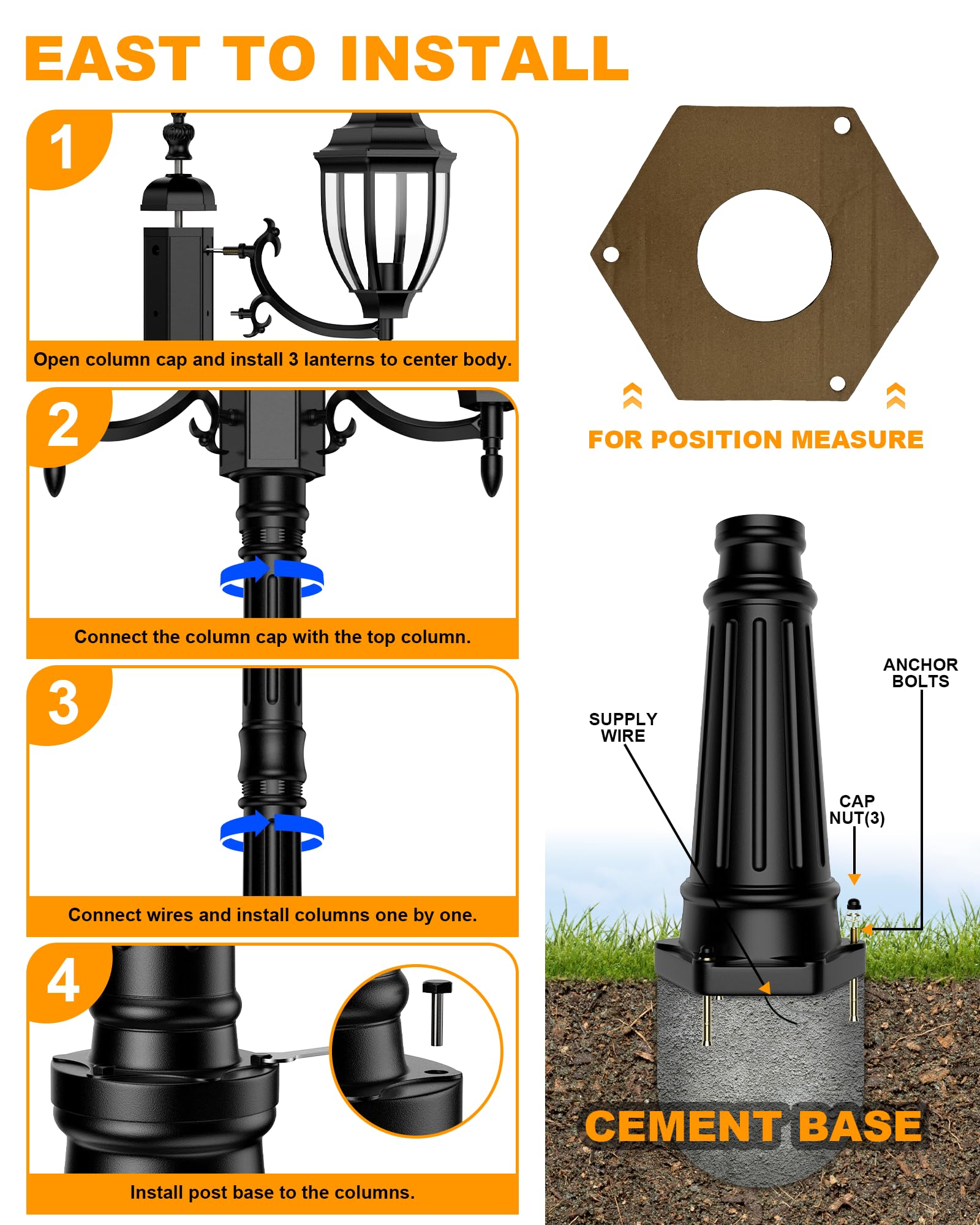 EAST TO INSTALL

1

Open column cap and install 3 lanterns to center body.

2

Connect the column cap with the top column.

3

Connect wires and install columns one by one.

4

Install post base to the columns.

FOR POSITION MEASURE

ANCHOR BOLTS

SUPPLY WIRE

CAP NUT(3)

CEMENT BASE