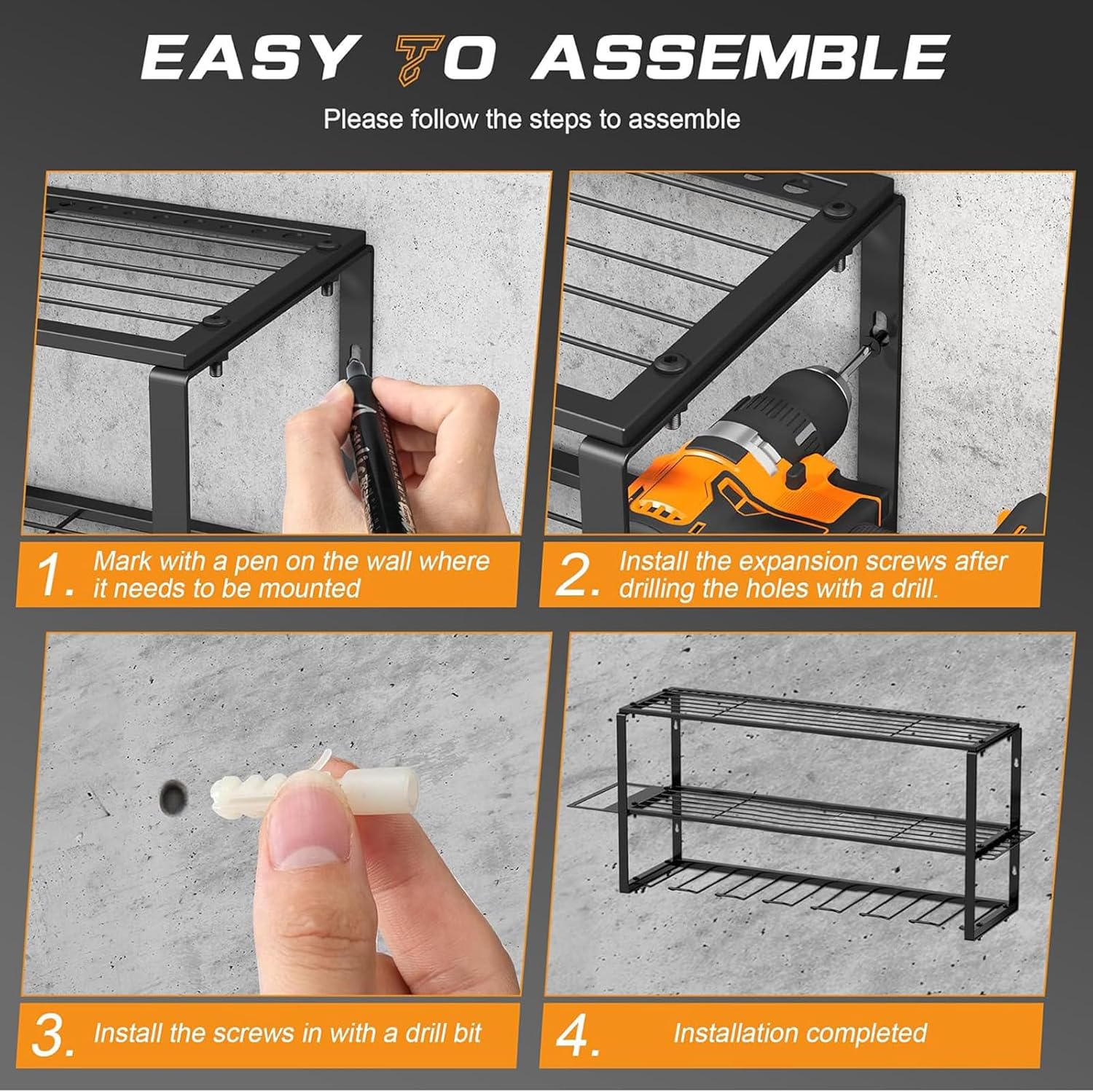 EASY TO ASSEMBLE

Please follow the steps to assemble

1. Mark with a pen on the wall where it needs to be mounted

2. Install the expansion screws after drilling the holes with a drill.

3. Install the screws in with a drill bit

4. Installation completed