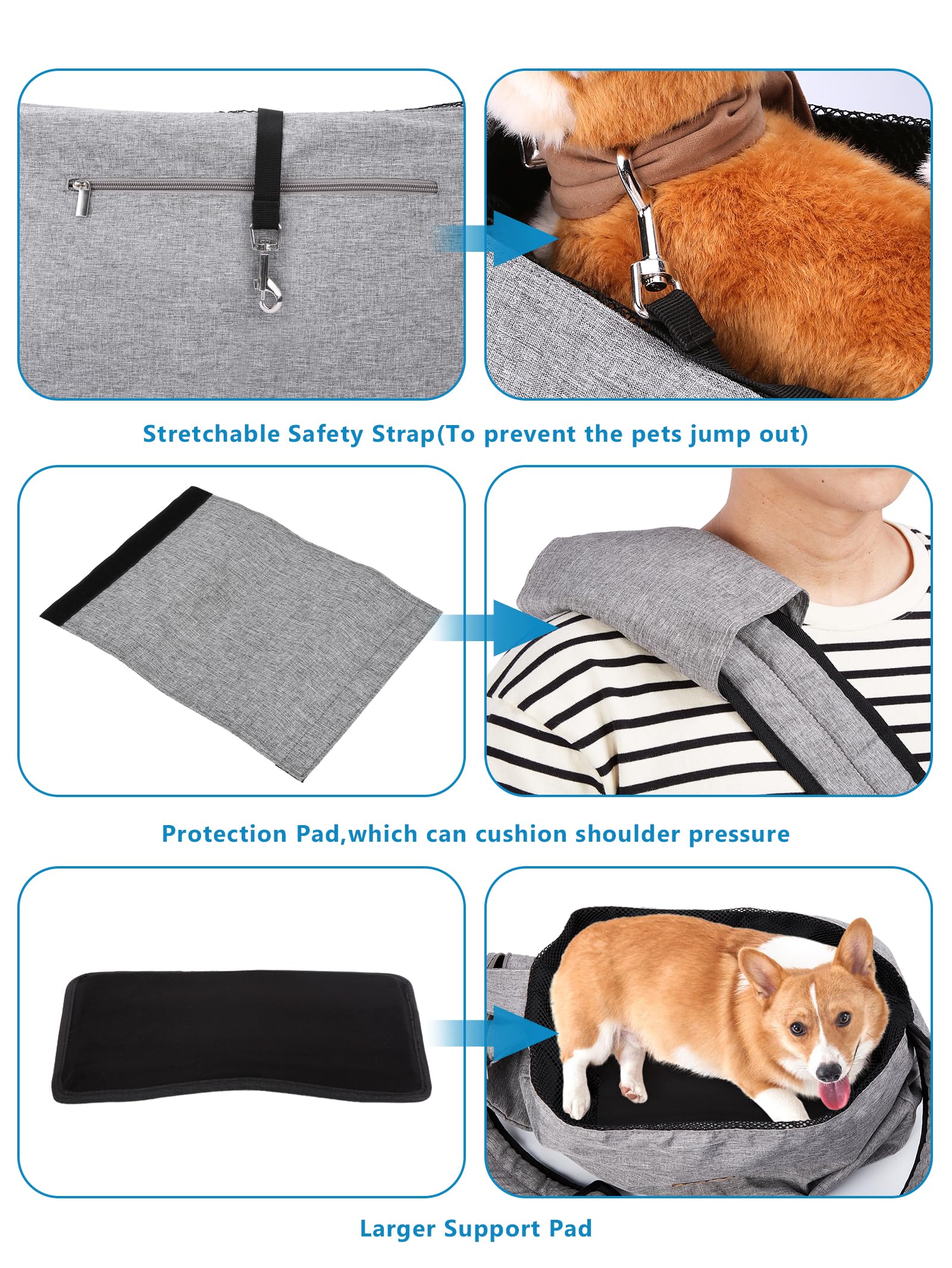 Stretchable Safety Strap(To prevent the pets jump out)

Protection Pad,which can cushion shoulder pressure

Larger Support Pad