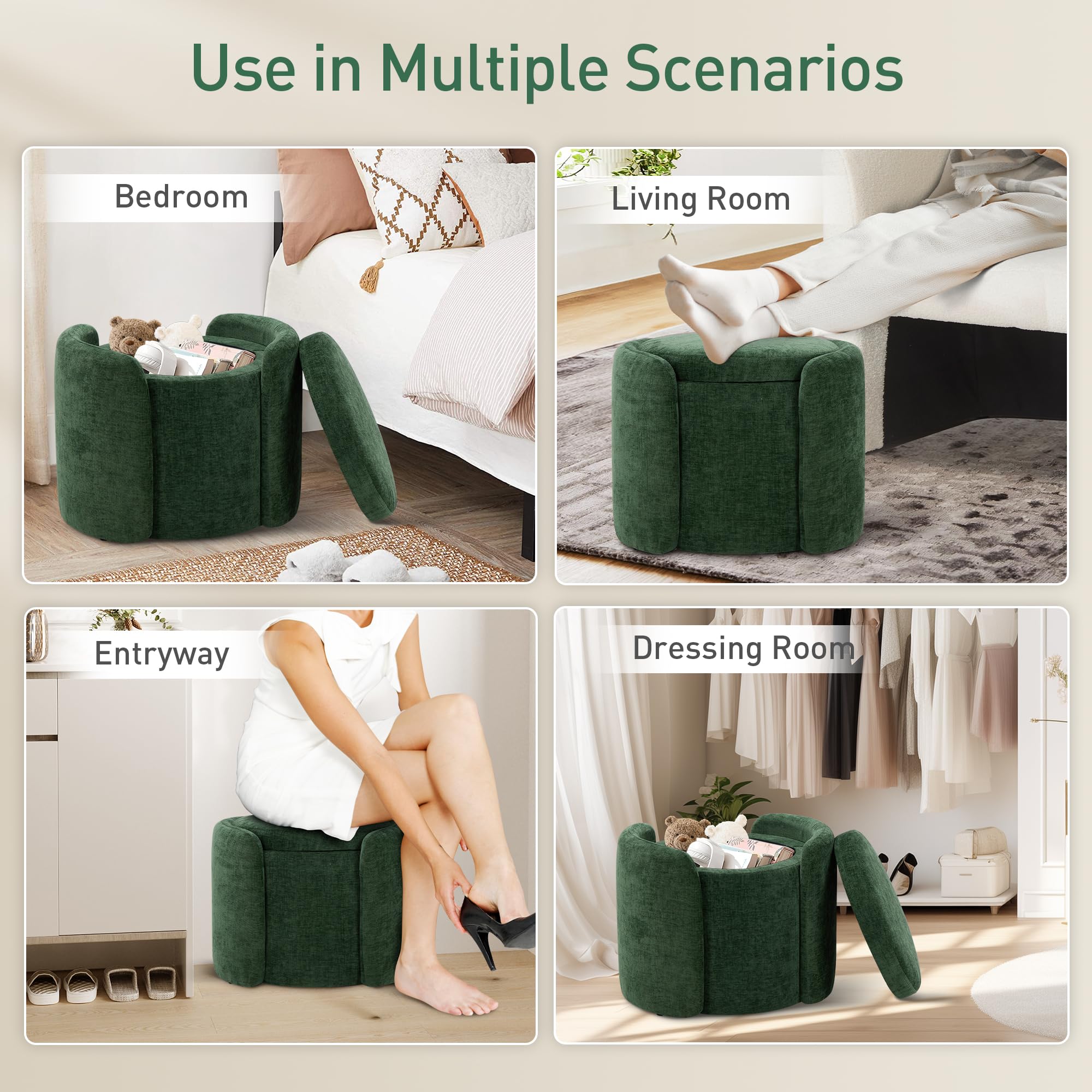 Use in Multiple Scenarios

Bedroom

Living Room

Entryway

Dressing Room