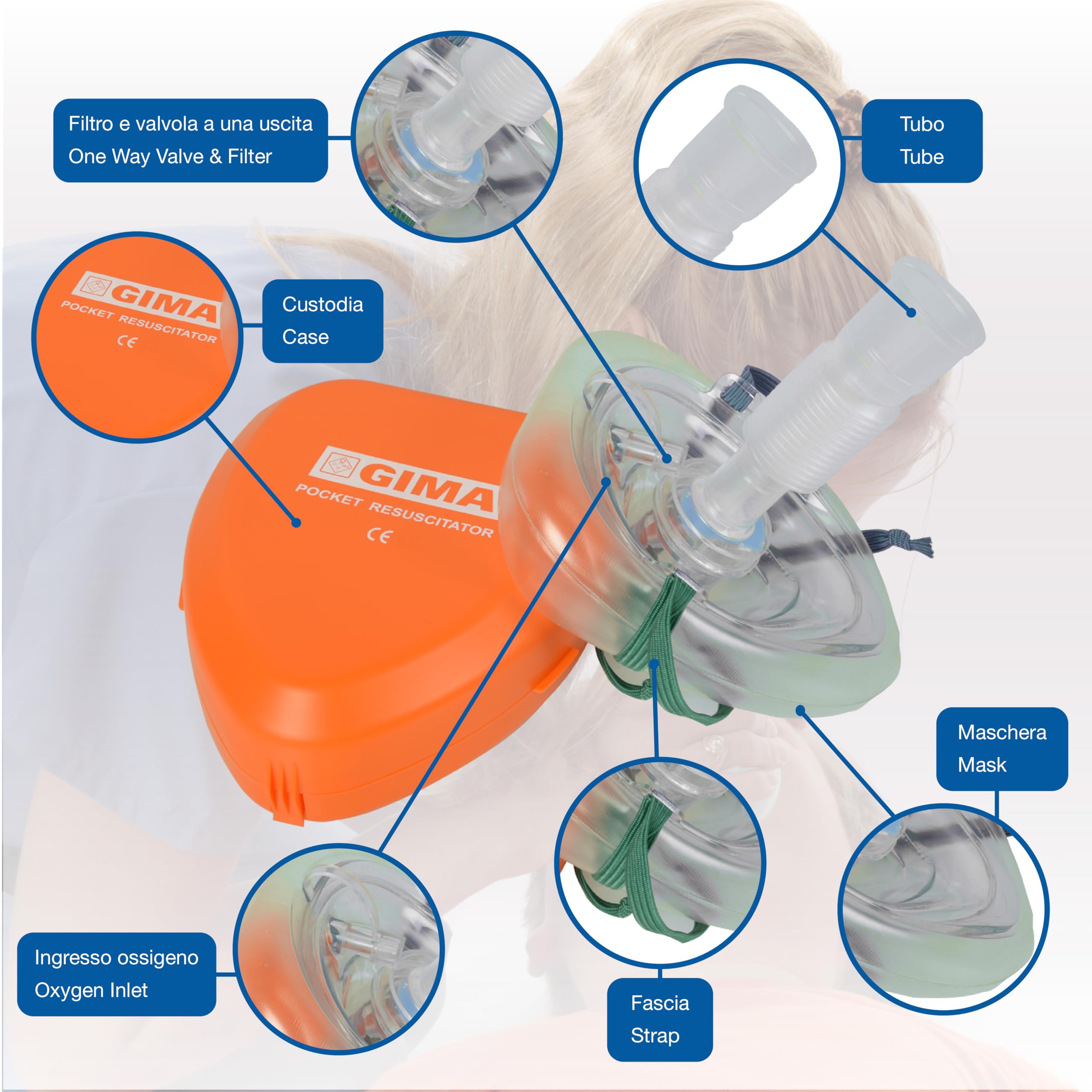 Filtro e valvola a una uscita
One Way Valve & Filter

Tubo
Tube

GIMA
POCKET RESUSCITATOR
CE

Custodia
Case

GIMA
POCKET RESUSCITATOR
CE

Maschera
Mask

Ingresso ossigeno
Oxygen Inlet

Fascia
Strap