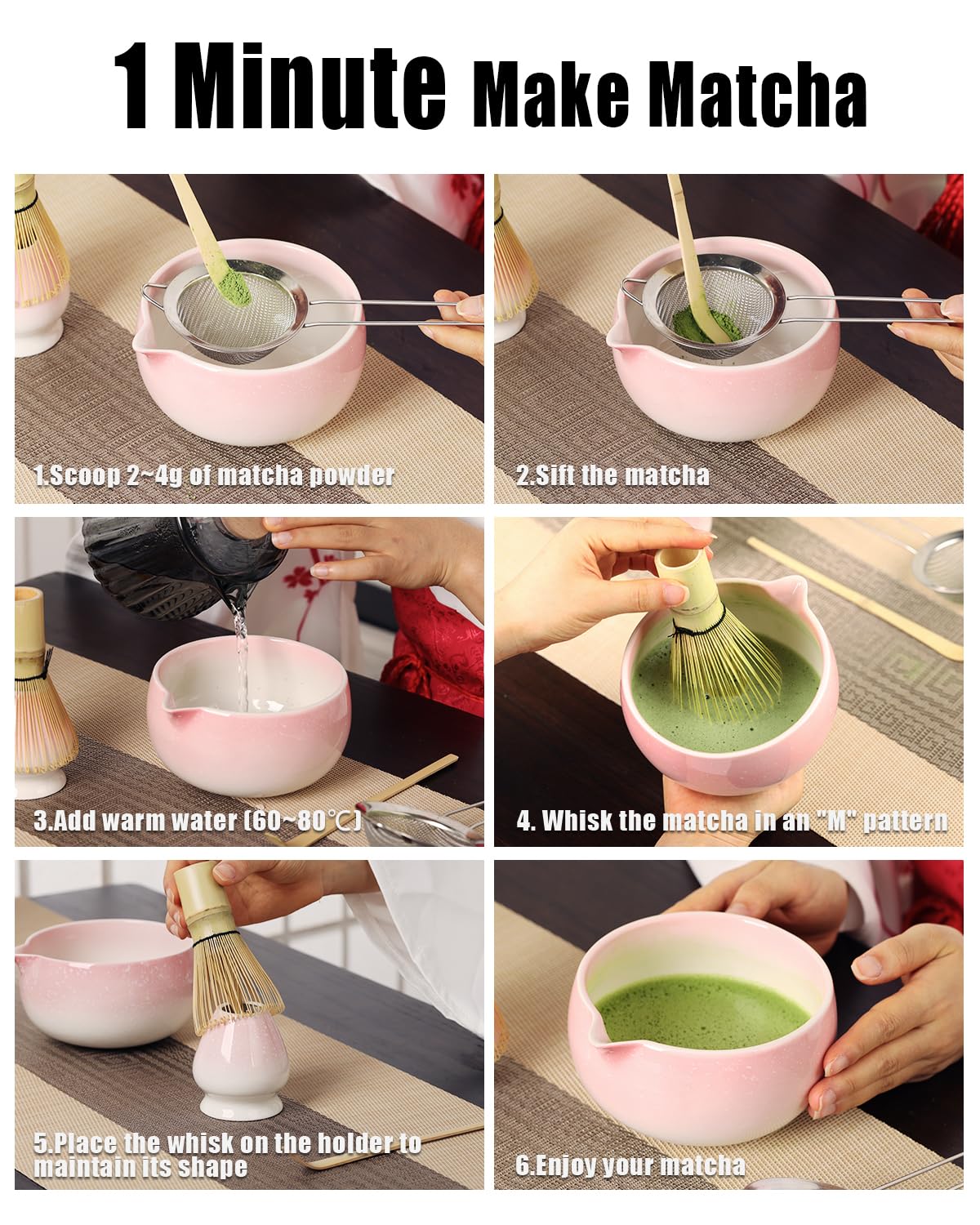 1 Minute Make Matcha

1.Scoop 2~4g of matcha powder

2.Sift the matcha

3.Add warm water (60~80℃)

4. Whisk the matcha in an "M" pattern

5.Place the whisk on the holder to maintain its shape

6.Enjoy your matcha