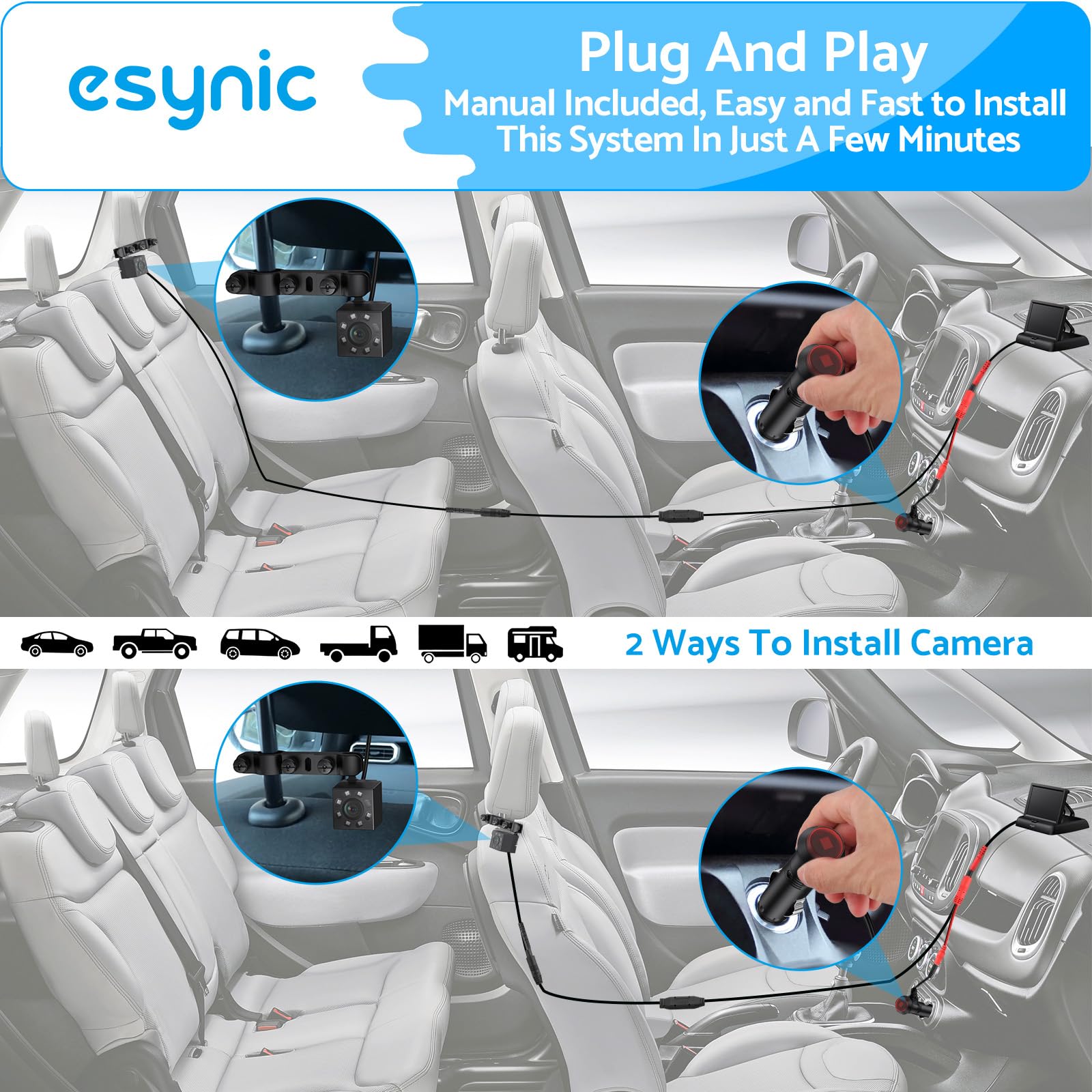 esynic

Plug And Play
Manual Included, Easy and Fast to Install This System In Just A Few Minutes

2 Ways To Install Camera