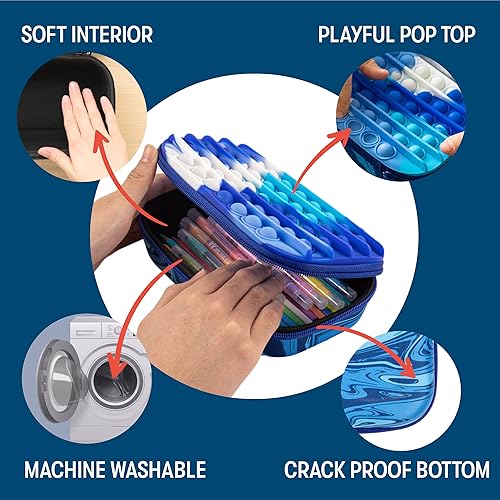 SOFT INTERIOR

PLAYFUL POP TOP

MACHINE WASHABLE

CRACK PROOF BOTTOM