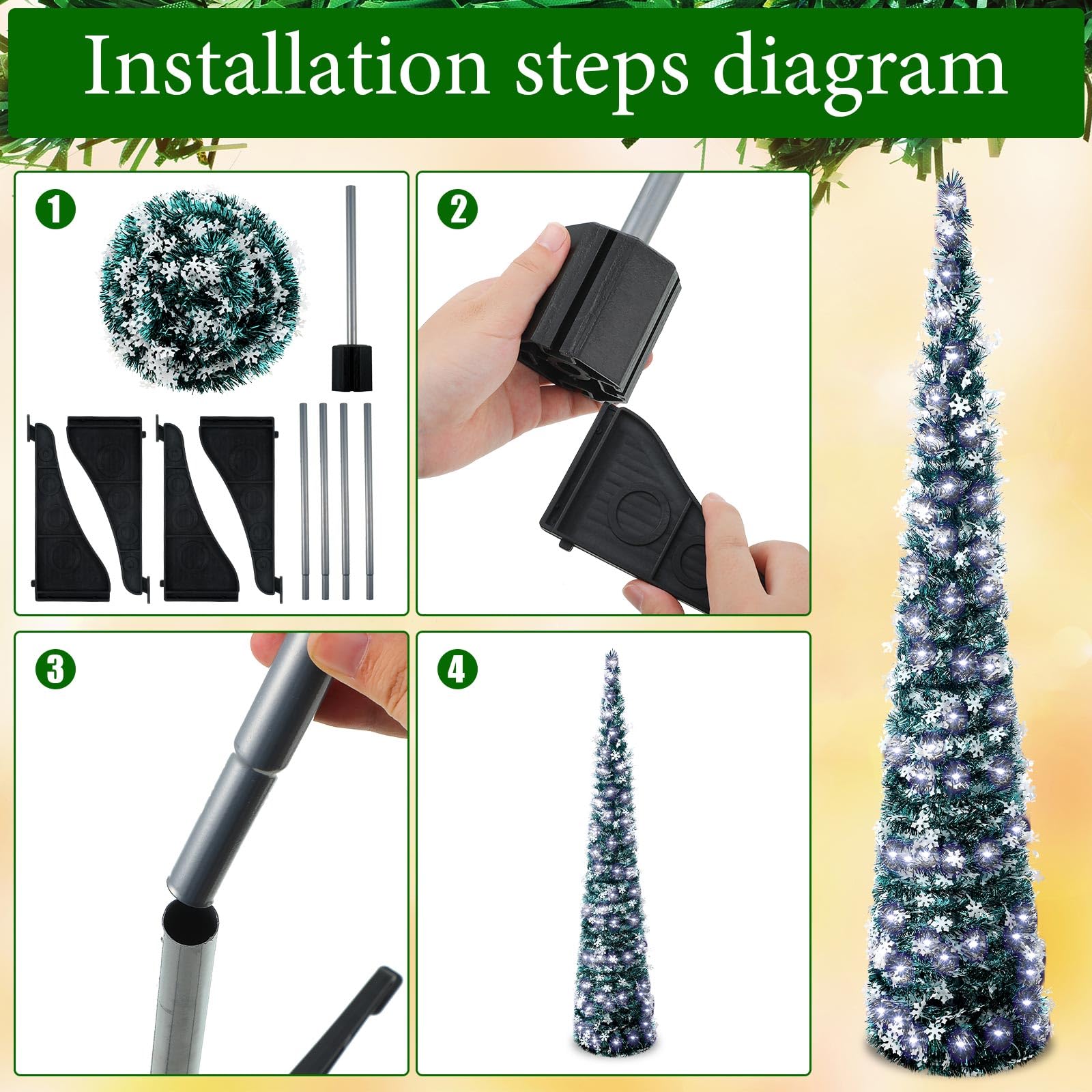 Installation steps diagram

1

2

3

4