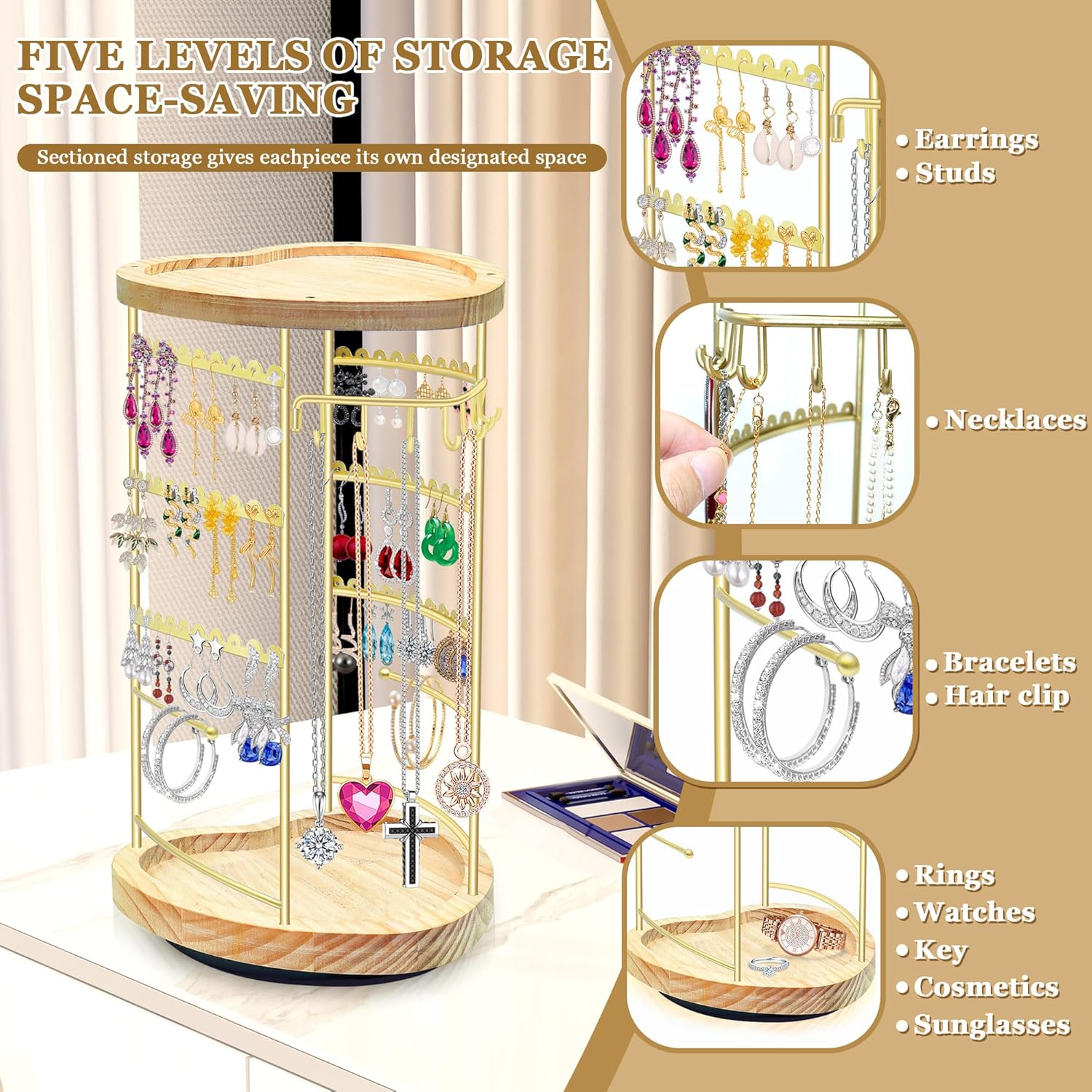 FIVE LEVELS OF STORAGE SPACE-SAVING

Sectioned storage gives eachpiece its own designated space

• Earrings
• Studs

• Necklaces

• Bracelets
• Hair clip

• Rings
• Watches
• Key
• Cosmetics
• Sunglasses