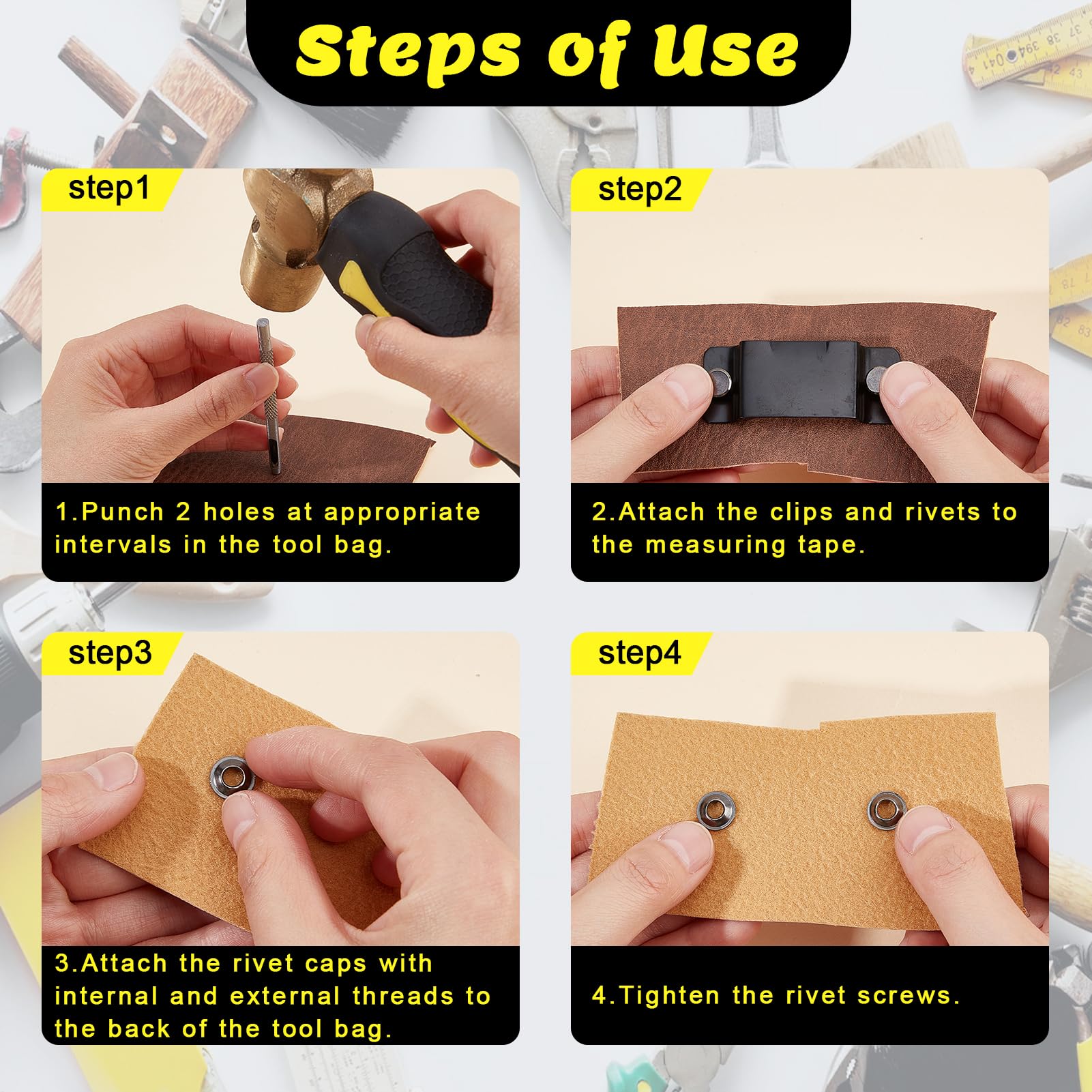 Steps of Use

step1

1.Punch 2 holes at appropriate intervals in the tool bag.

step2

2.Attach the clips and rivets to the measuring tape.

step3

3.Attach the rivet caps with internal and external threads to the back of the tool bag.

step4

4.Tighten the rivet screws.