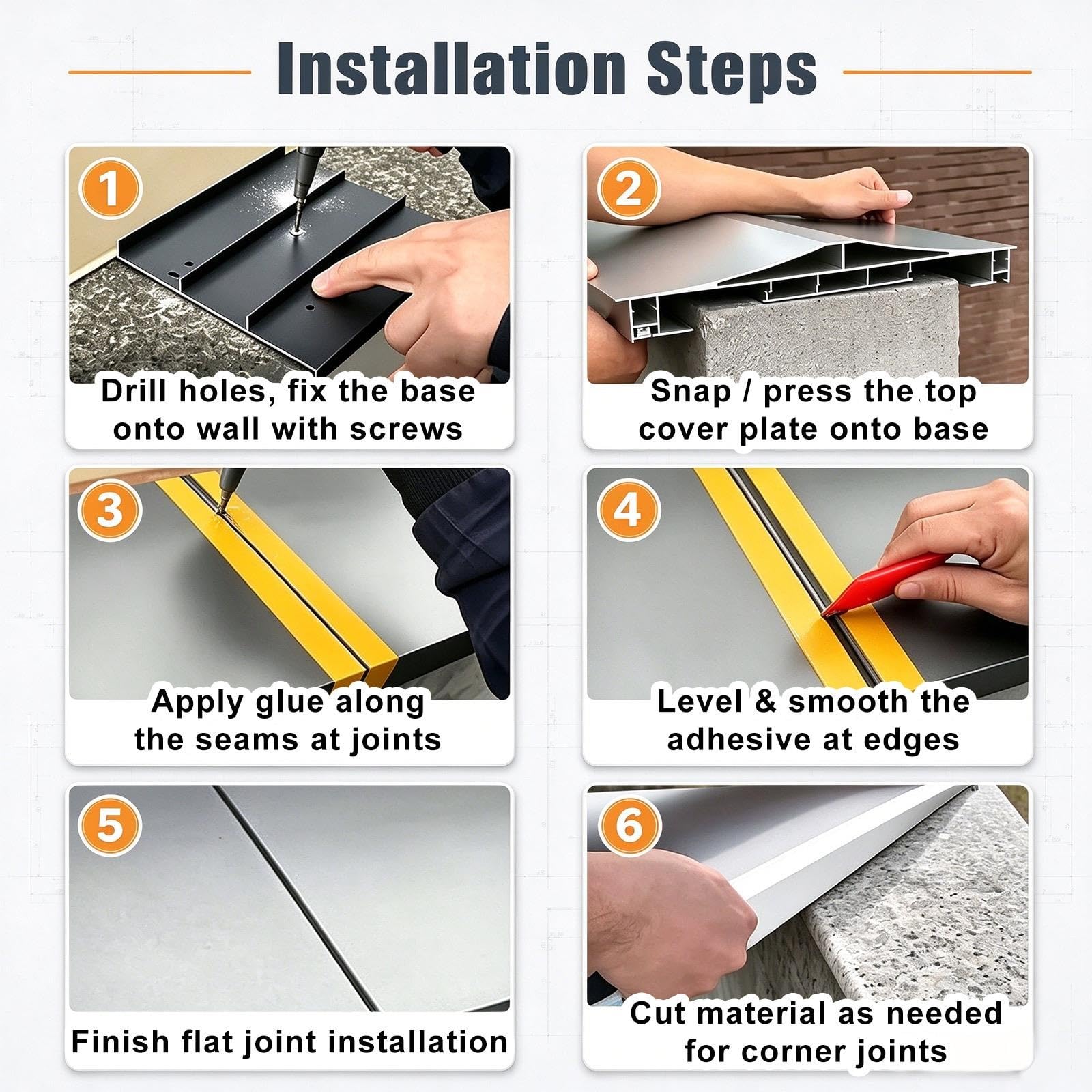 Installation Steps

1
Drill holes, fix the base onto wall with screws

2
Snap / press the top cover plate onto base

3
Apply glue along the seams at joints

4
Level & smooth the adhesive at edges

5
Finish flat joint installation

6
Cut material as needed for corner joints