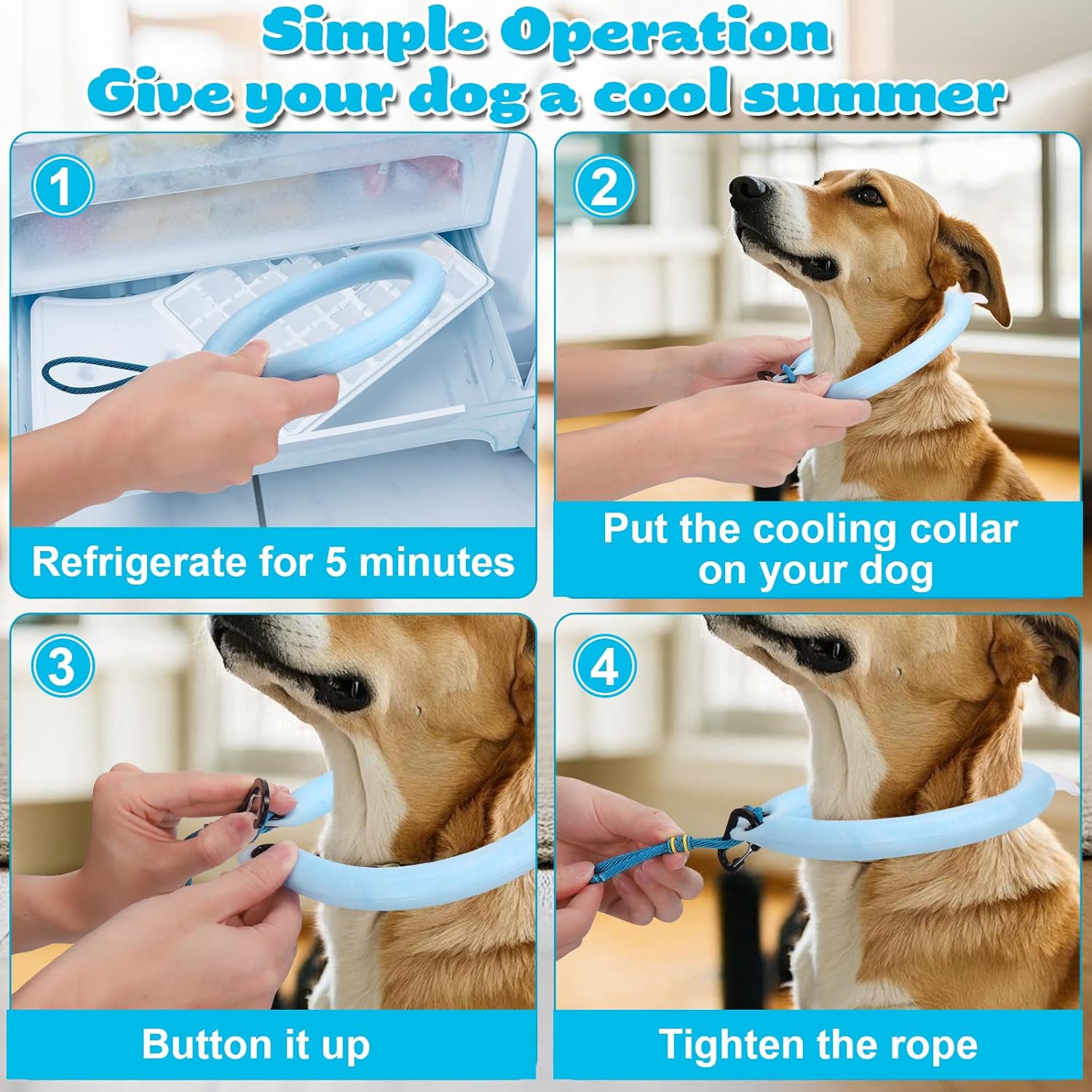 Simple Operation
Give your dog a cool summer

1

Refrigerate for 5 minutes

2

Put the cooling collar on your dog

3

Button it up

4

Tighten the rope