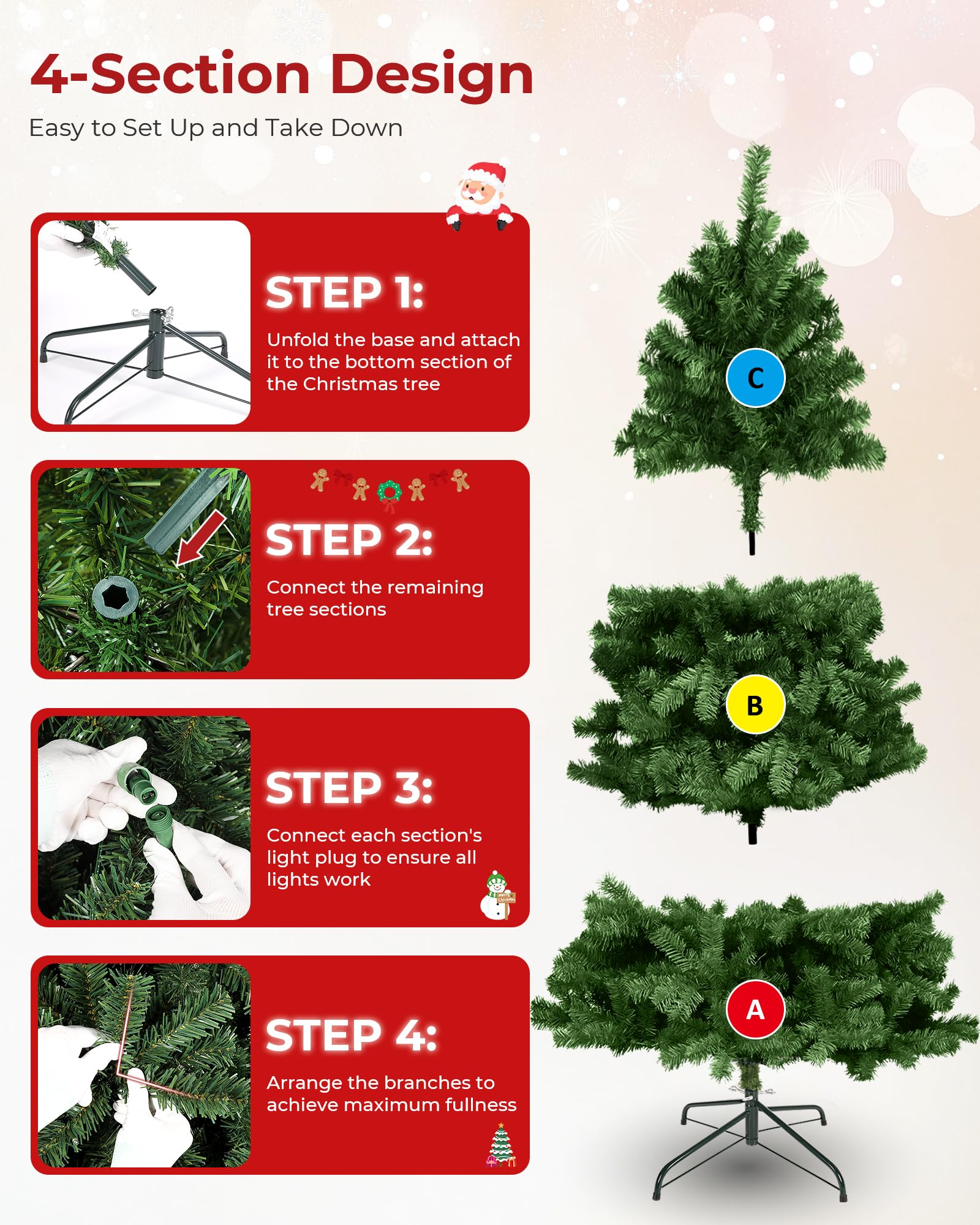 4-Section Design

Easy to Set Up and Take Down

STEP 1:

Unfold the base and attach it to the bottom section of the Christmas tree

STEP 2:

Connect the remaining tree sections

STEP 3:

Connect each section's light plug to ensure all lights work

STEP 4:

Arrange the branches to achieve maximum fullness

C

B

A