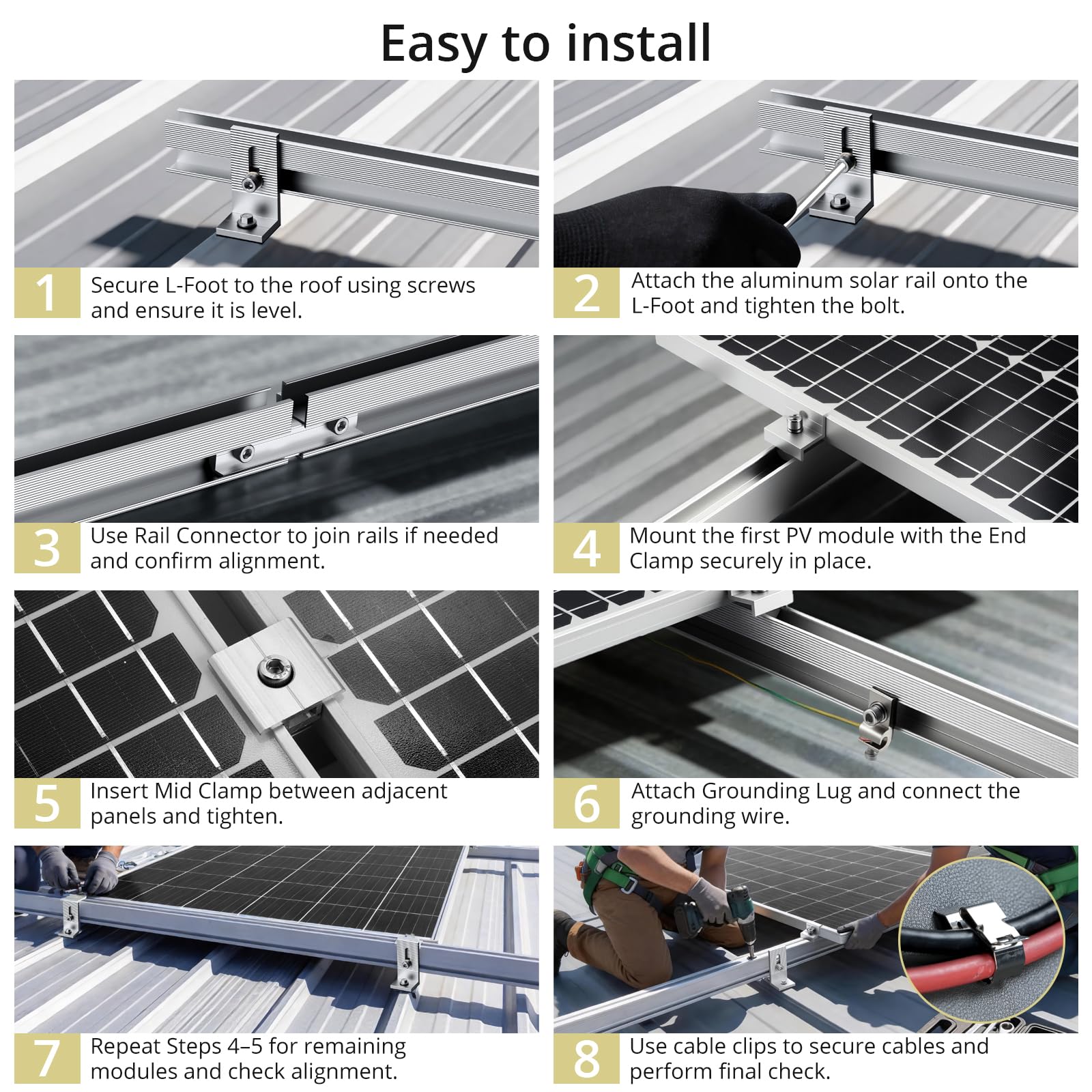 Easy to install

1 Secure L-Foot to the roof using screws and ensure it is level.

2 Attach the aluminum solar rail onto the L-Foot and tighten the bolt.

3 Use Rail Connector to join rails if needed and confirm alignment.

4 Mount the first PV module with the End Clamp securely in place.

5 Insert Mid Clamp between adjacent panels and tighten.

6 Attach Grounding Lug and connect the grounding wire.

7 Repeat Steps 4–5 for remaining modules and check alignment.

8 Use cable clips to secure cables and perform final check.