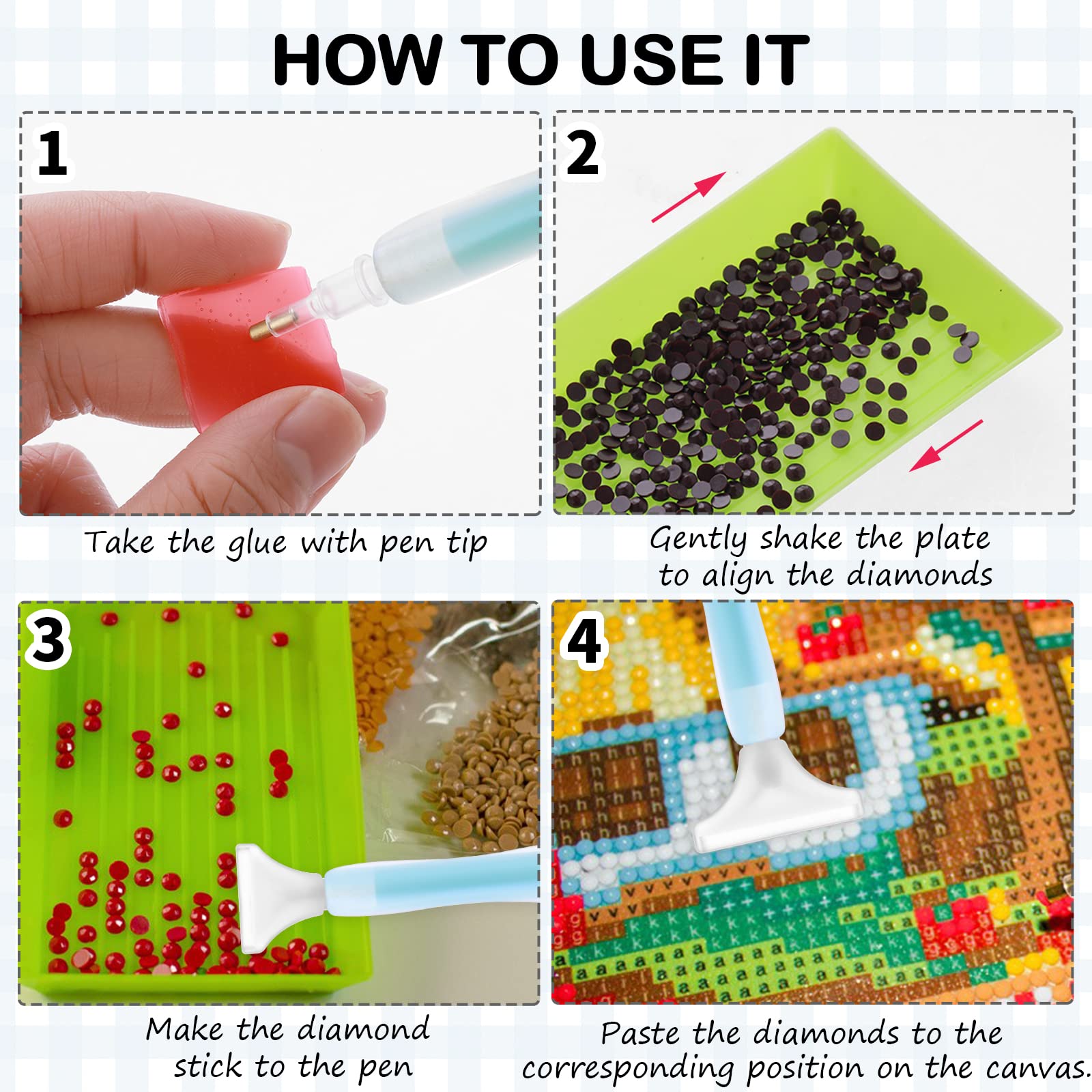 HOW TO USE IT

1

Take the glue with pen tip

2

Gently shake the plate to align the diamonds

3

Make the diamond stick to the pen

4

Paste the diamonds to the corresponding position on the canvas.