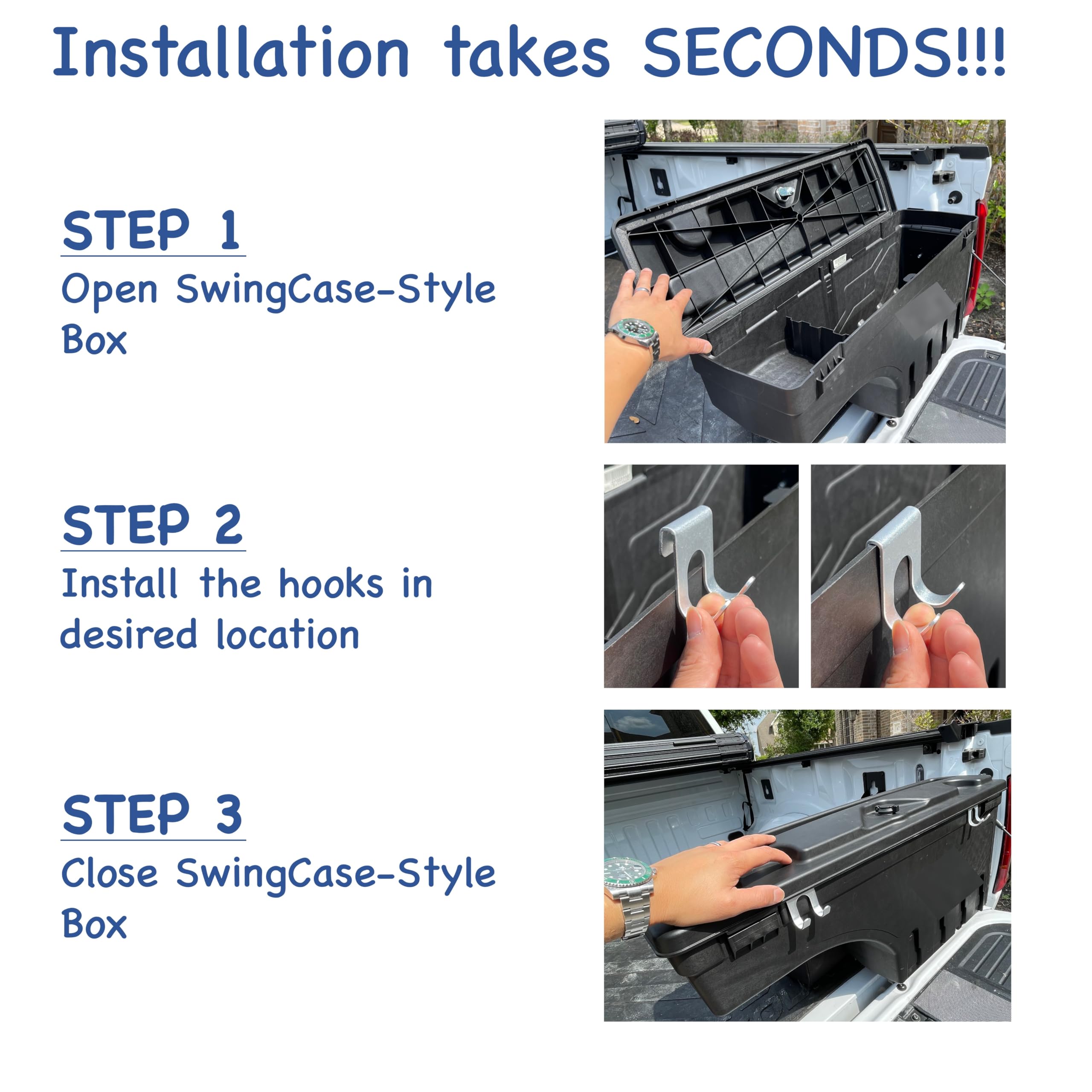 Installation takes SECONDS!!!

STEP 1
Open SwingCase-Style Box

STEP 2
Install the hooks in desired location

STEP 3
Close SwingCase-Style Box