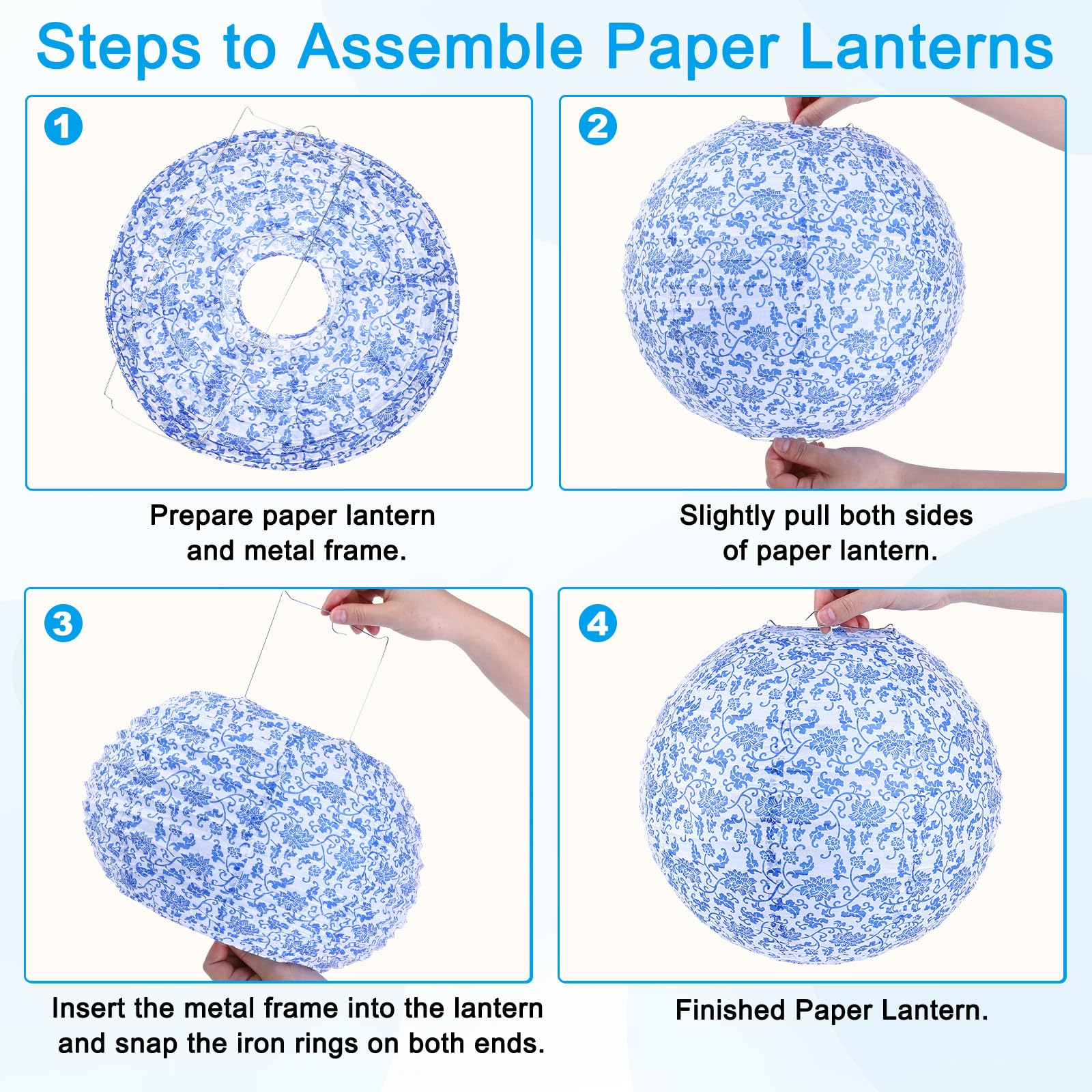 Steps to Assemble Paper Lanterns

1

Prepare paper lantern and metal frame.

2

Slightly pull both sides of paper lantern.

3

Insert the metal frame into the lantern and snap the iron rings on both ends.

4

Finished Paper Lantern.