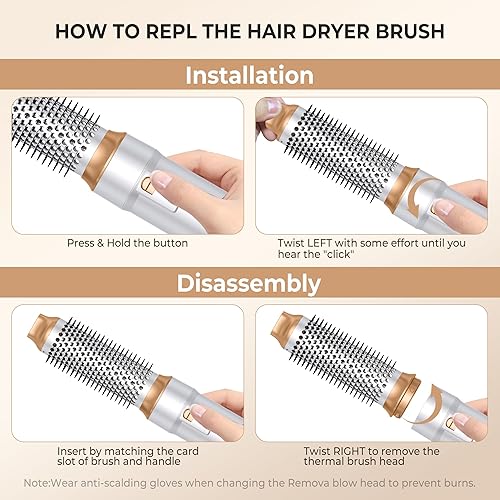 HOW TO REPL THE HAIR DRYER BRUSH

Installation

Press & Hold the button

Twist LEFT with some effort until you hear the "click"

Disassembly

Insert by matching the card slot of brush and handle

Twist RIGHT to remove the thermal brush head

Note:Wear anti-scalding gloves when changing the Remova blow head to prevent burns.