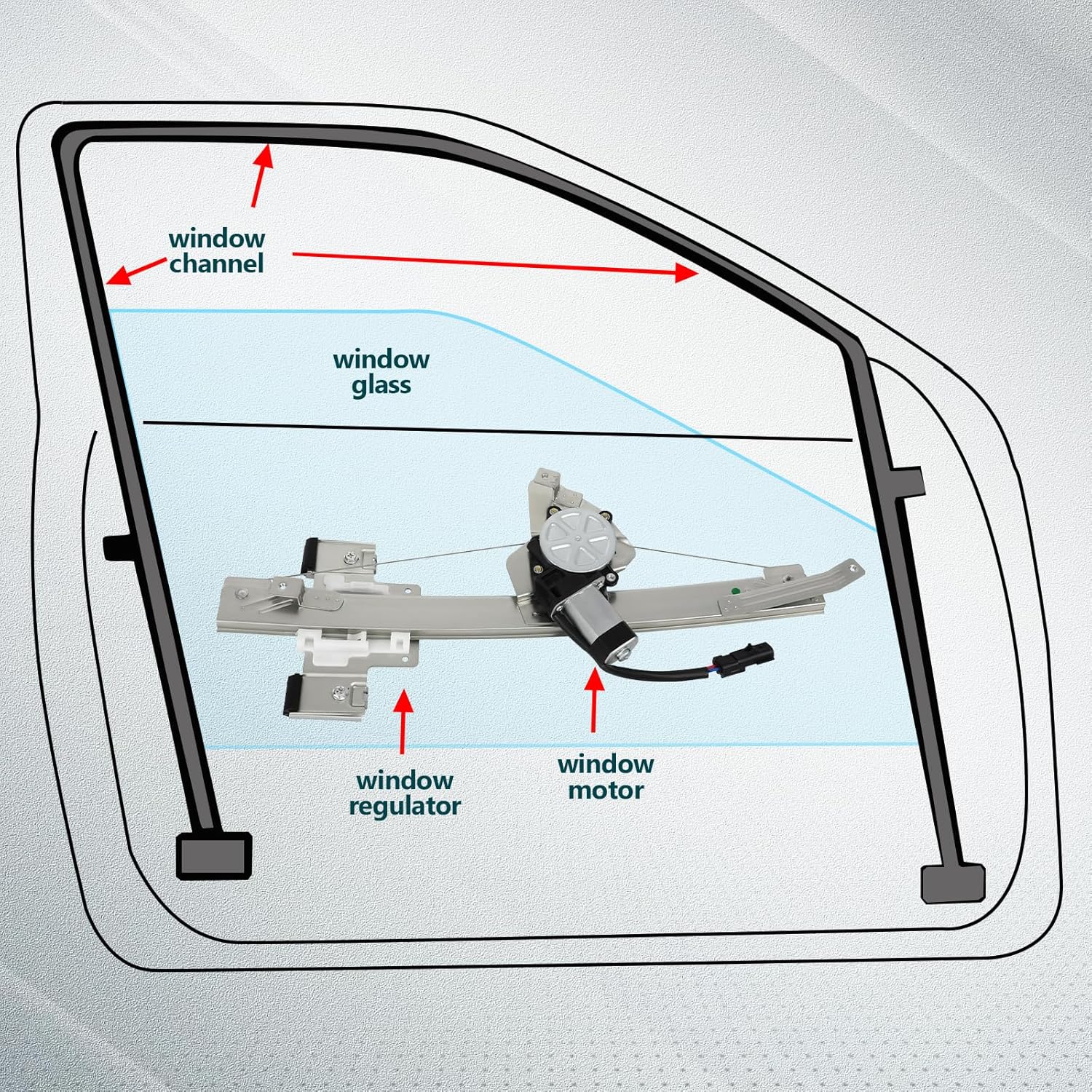 window channel

window glass

window regulator

window motor