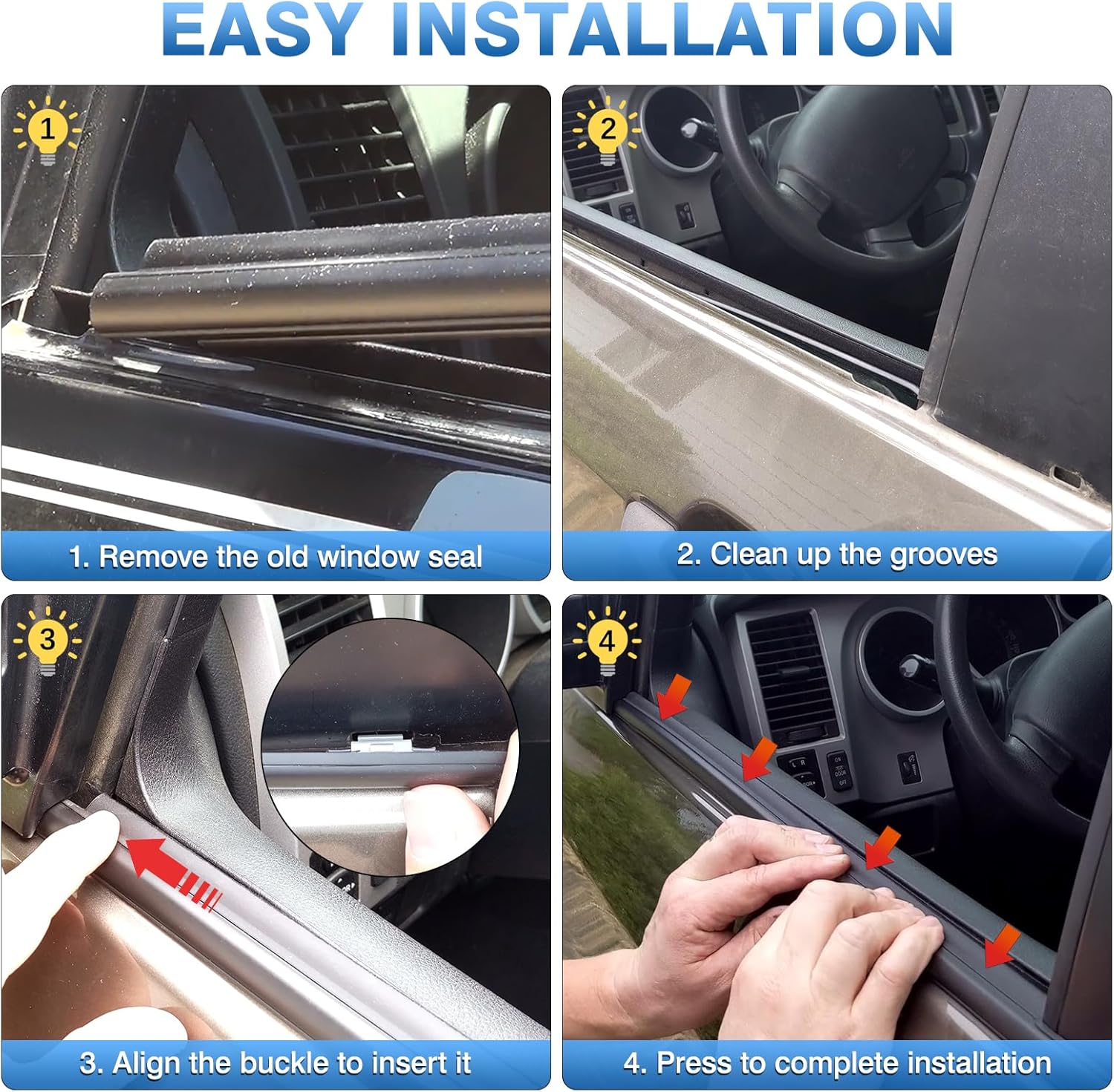 EASY INSTALLATION

1

1. Remove the old window seal

2

2. Clean up the grooves

3

3. Align the buckle to insert it

4

4. Press to complete installation