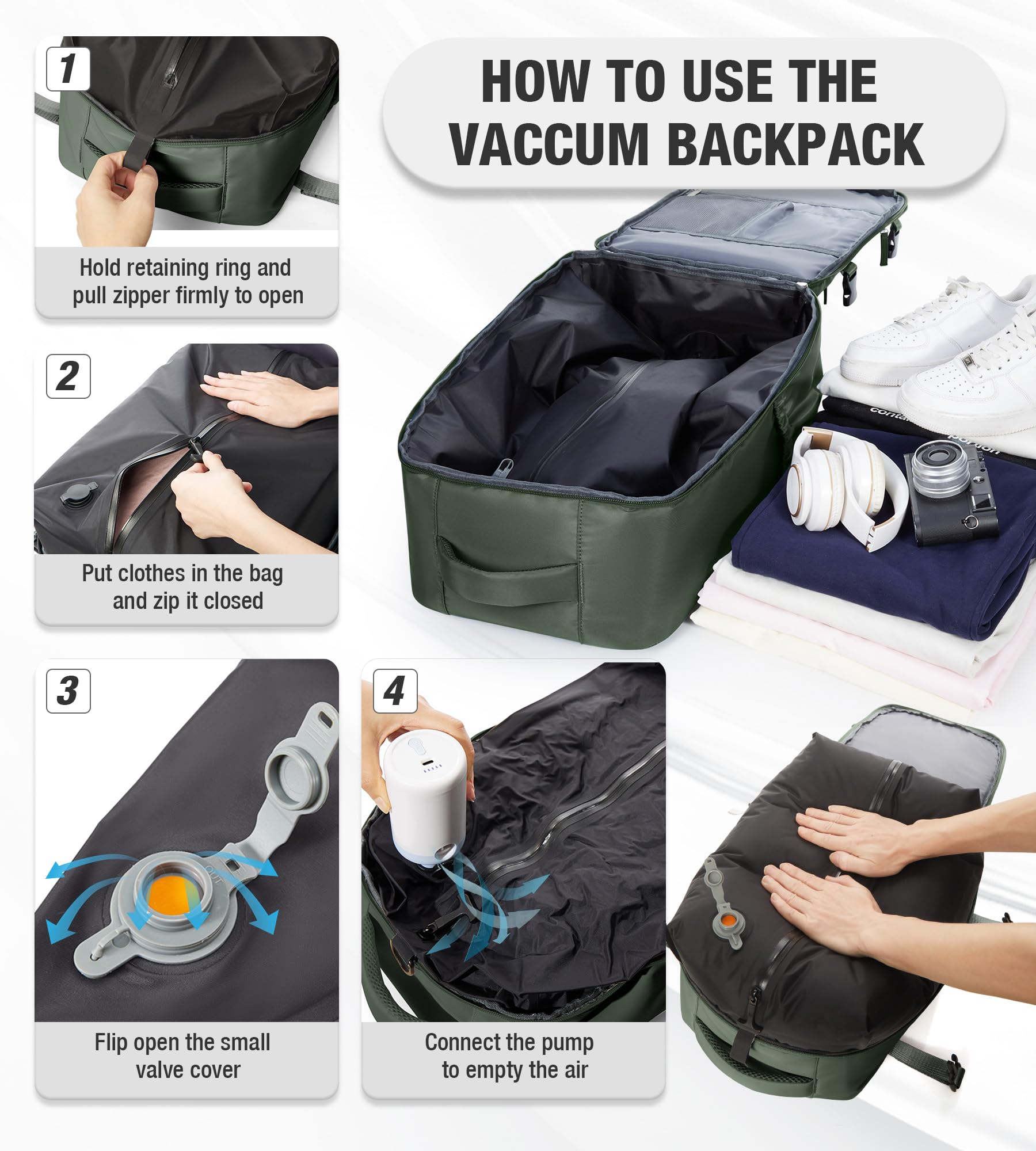 HOW TO USE THE VACCUM BACKPACK

1

Hold retaining ring and pull zipper firmly to open

2

Put clothes in the bag and zip it closed

3

OUT

Flip open the small valve cover

4

Connect the pump to empty the air