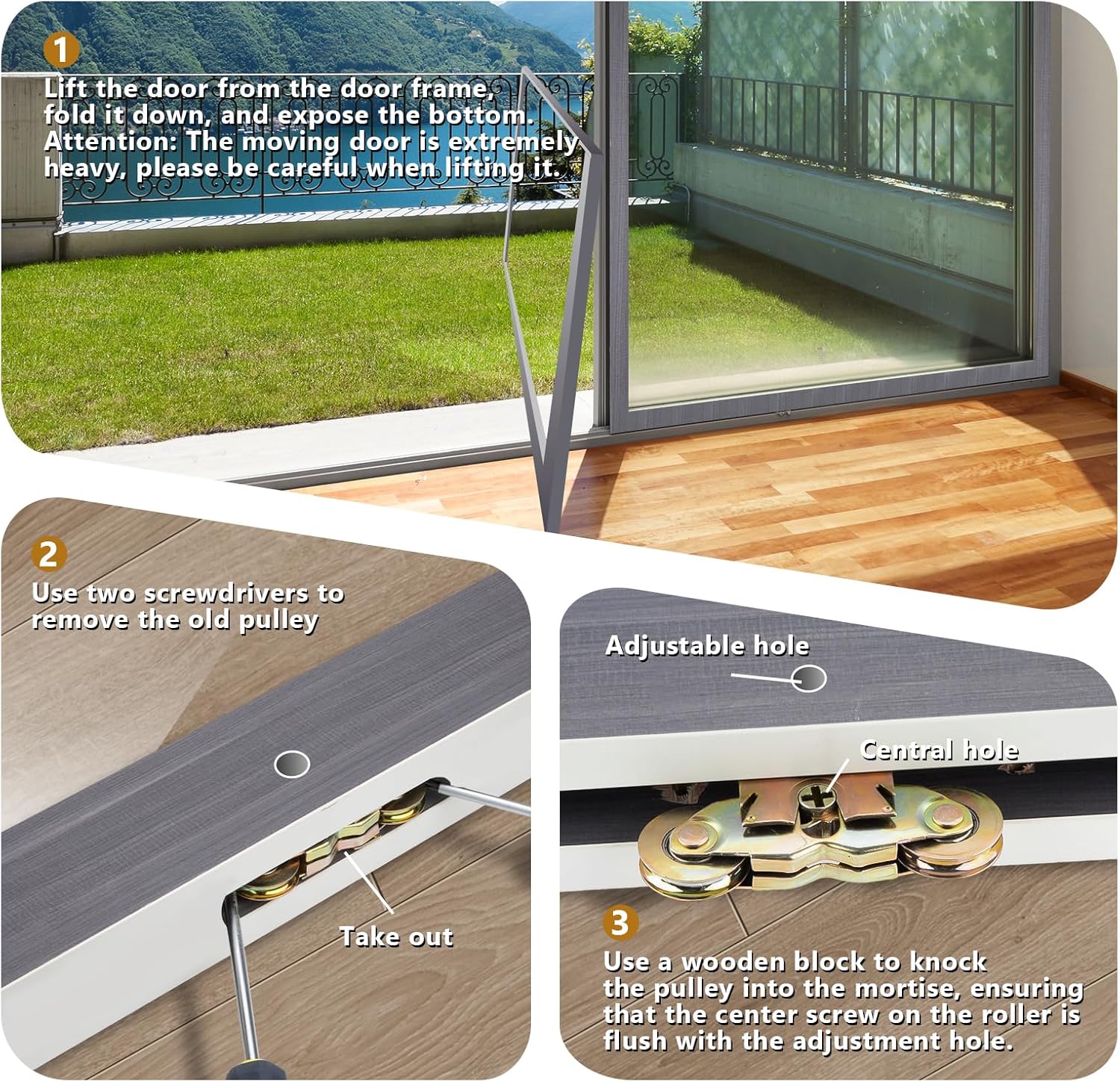 1

Lift the door from the door frame, fold it down, and expose the bottom. Attention: The moving door is extremely heavy, please be careful when lifting it.

2

Use two screwdrivers to remove the old pulley

Take out

Adjustable hole

Central hole

3

Use a wooden block to knock the pulley into the mortise, ensuring that the center screw on the roller is flush with the adjustment hole.