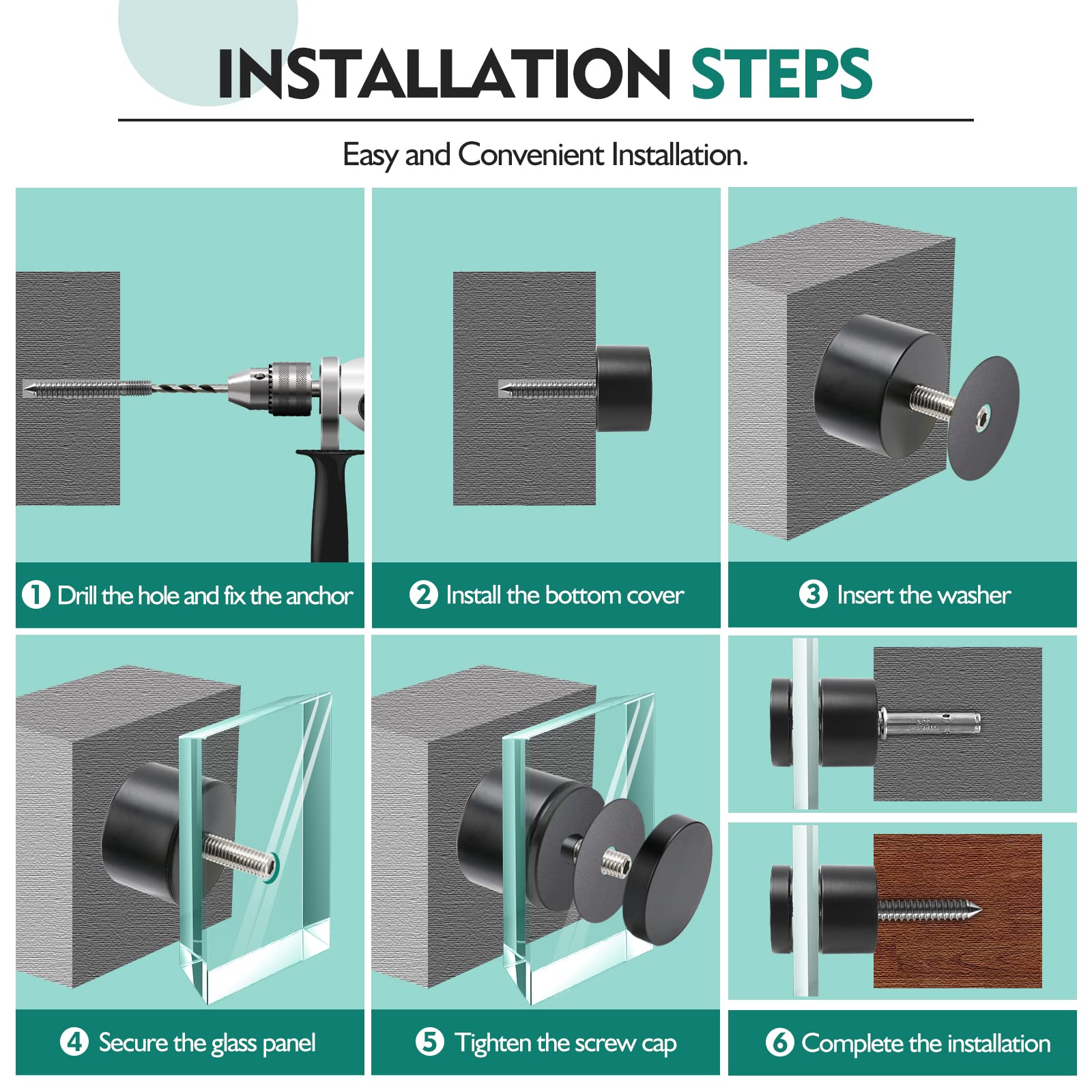 INSTALLATION STEPS

Easy and Convenient Installation.

1 Drill the hole and fix the anchor

2 Install the bottom cover

3 Insert the washer

4 Secure the glass panel

5 Tighten the screw cap

6 Complete the installation