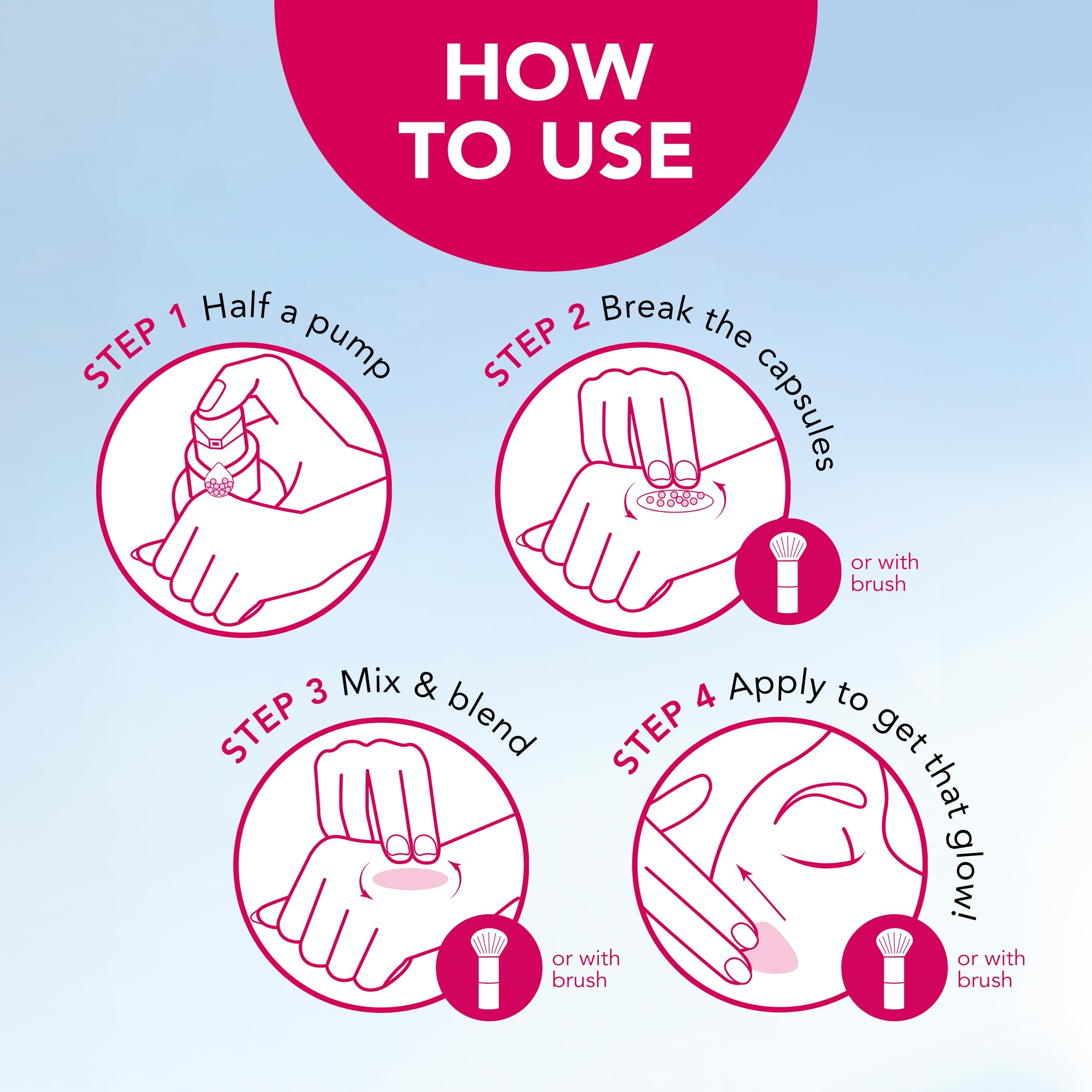 HOW TO USE

STEP 1 Half a pump

STEP 2 Break the capsules

or with brush

STEP 3 Mix & blend

or with brush

STEP 4 Apply to get that glow!

or with brush