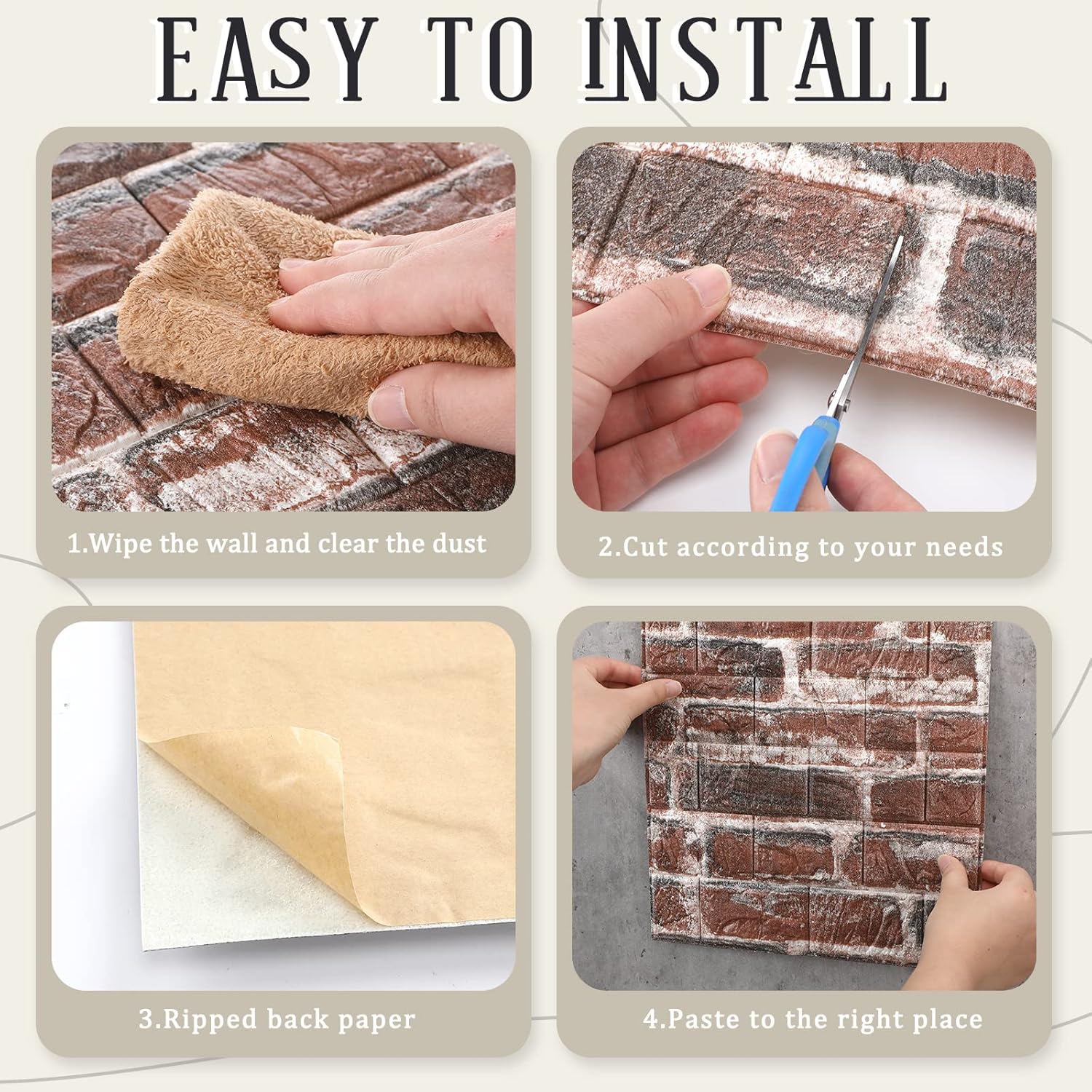 EASY TO INSTALL

1.Wipe the wall and clear the dust

2.Cut according to your needs

3.Ripped back paper

4.Paste to the right place