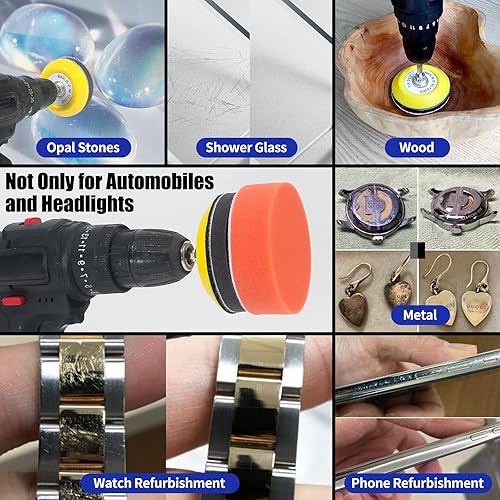 Opal Stones

Shower Glass

Wood

Not Only for Automobiles and Headlights

Metal

Watch Refurbishment

Phone Refurbishment