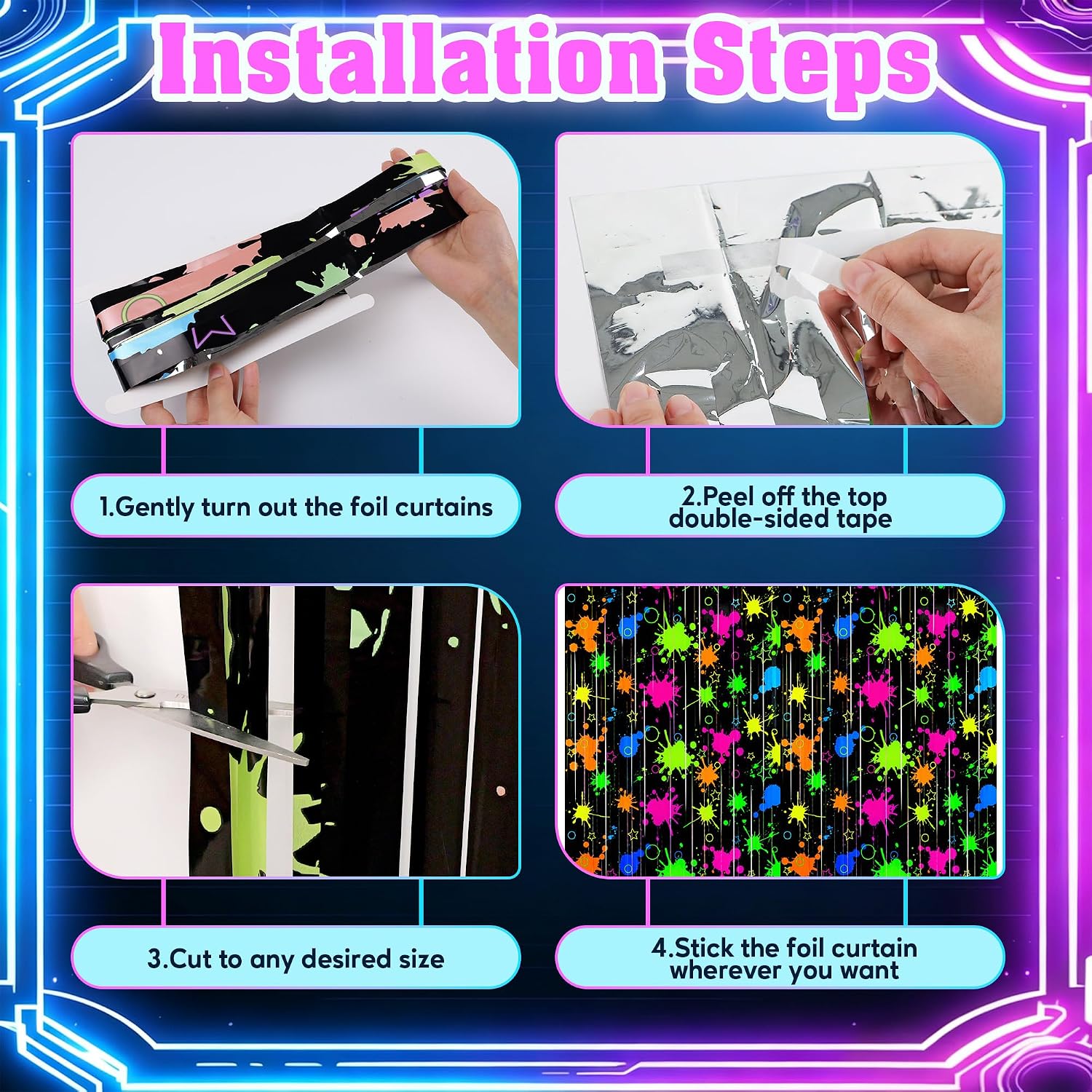 Installation Steps

1.Gently turn out the foil curtains

2.Peel off the top double-sided tape

3.Cut to any desired size

4.Stick the foil curtain wherever you want