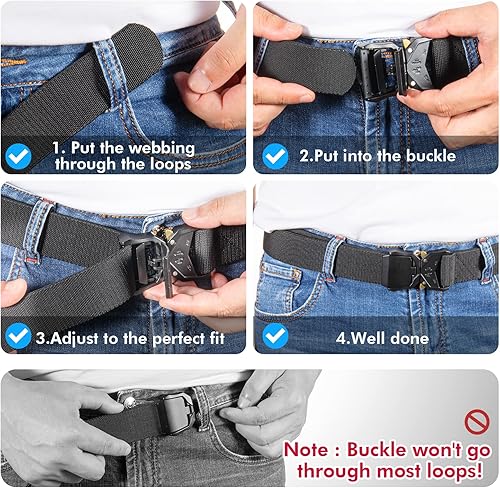 1. Put the webbing through the loops

2.Put into the buckle

3.Adjust to the perfect fit

4.Well done

Note : Buckle won't go through most loops!