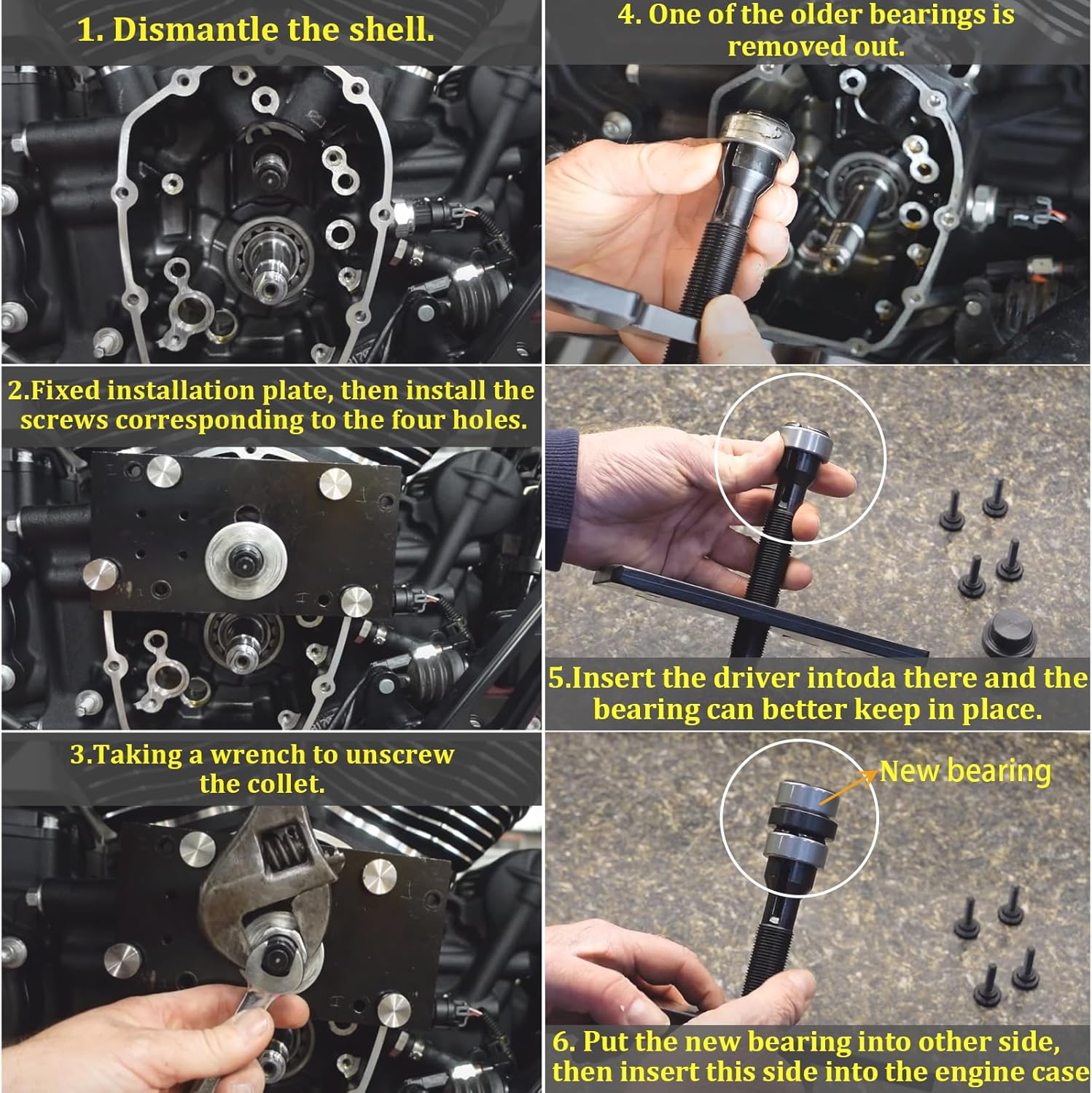 1. Dismantle the shell.

2.Fixed installation plate, then install the screws corresponding to the four holes.

3.Taking a wrench to unscrew the collet.

4. One of the older bearings is removed out.

5.Insert the driver intoda there and the bearing can better keep in place.

New bearing

6. Put the new bearing into other side, then insert this side into the engine case