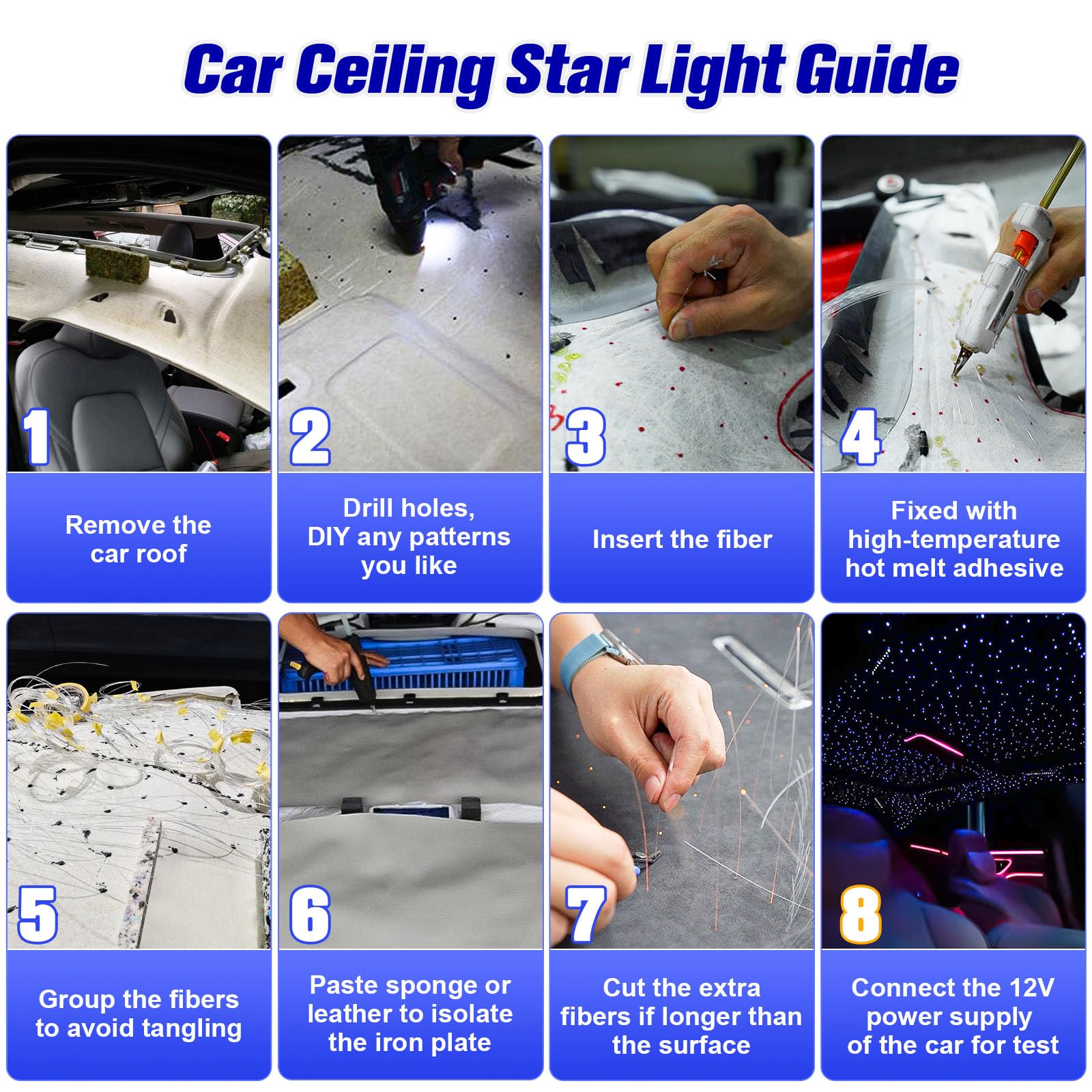 Car Ceiling Star Light Guide

1
Remove the car roof

2
Drill holes, DIY any patterns you like

3
Insert the fiber

4
Fixed with high-temperature hot melt adhesive

5
Group the fibers to avoid tangling

6
Paste sponge or leather to isolate the iron plate

7
Cut the extra fibers if longer than the surface

8
Connect the 12V power supply of the car for test