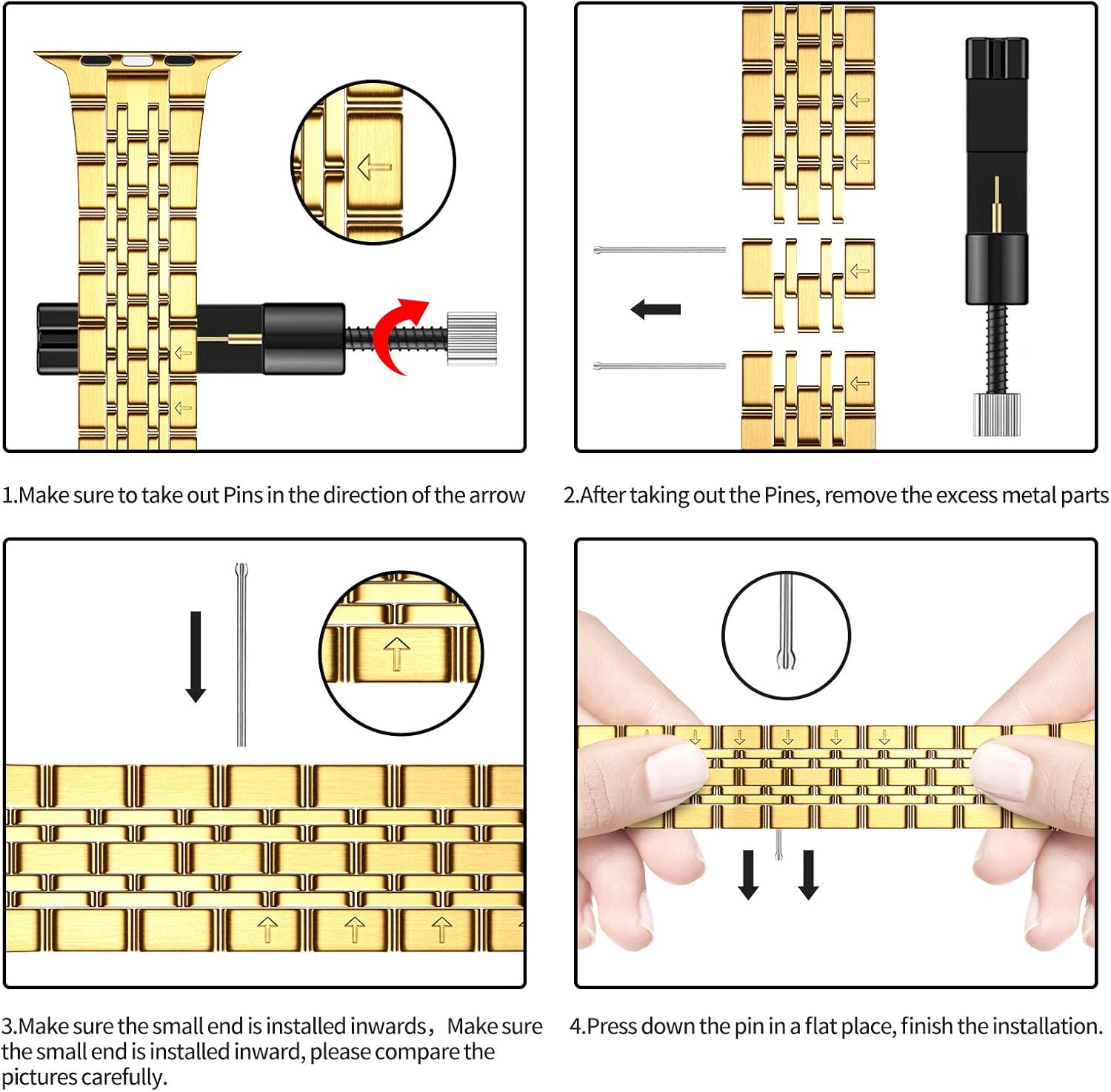 1.Make sure to take out Pins in the direction of the arrow

2.After taking out the Pines, remove the excess metal parts

3.Make sure the small end is installed inwards， Make sure the small end is installed inward, please compare the pictures carefully.

4.Press down the pin in a flat place, finish the installation.