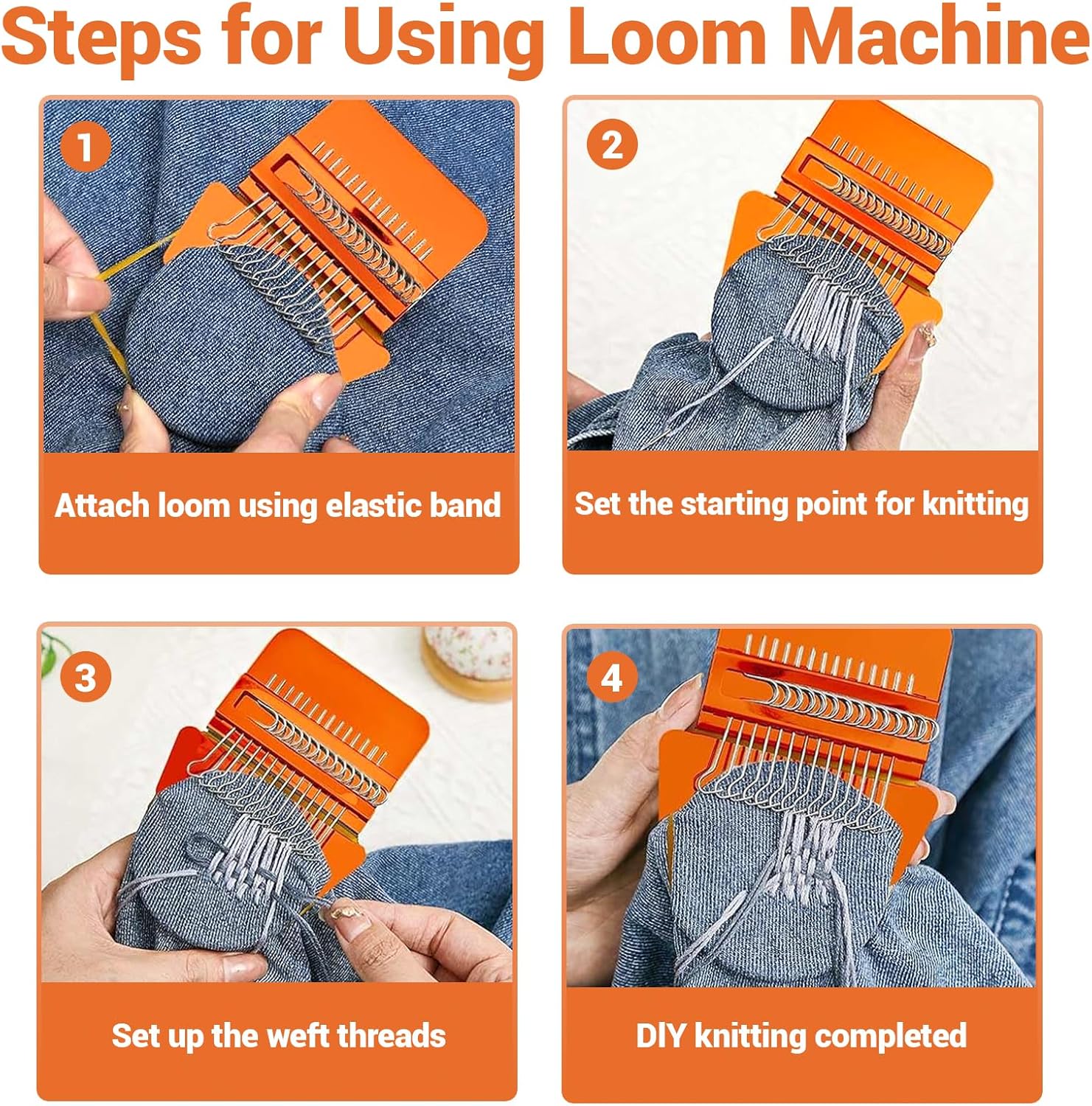 Steps for Using Loom Machine

1

Attach loom using elastic band

2

Set the starting point for knitting

3

Set up the weft threads

4

DIY knitting completed