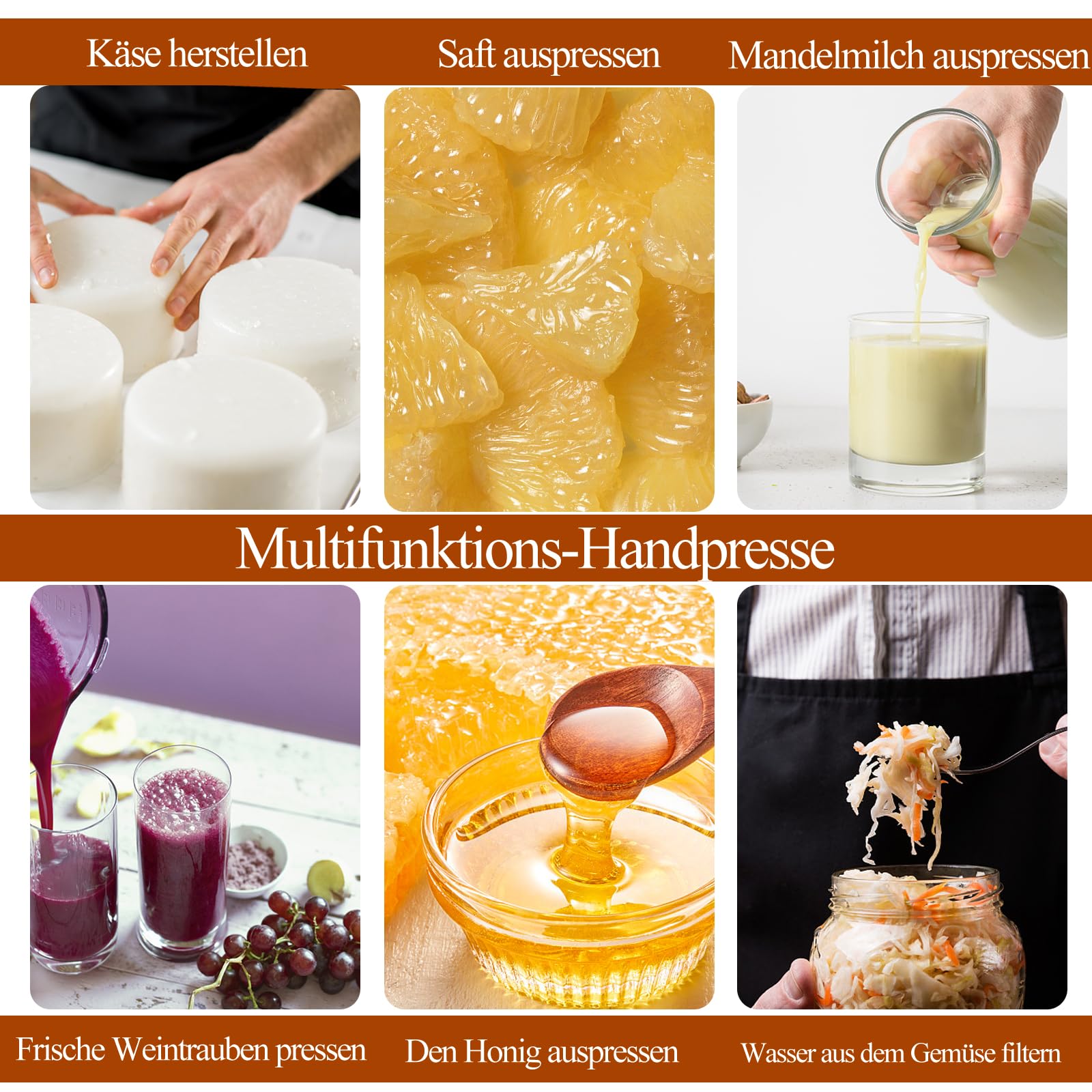 Käse herstellen

Saft auspressen

Mandelmilch auspressen

Multifunktions-Handpresse

Frische Weintrauben pressen

Den Honig auspressen

Wasser aus dem Gemüse filtern