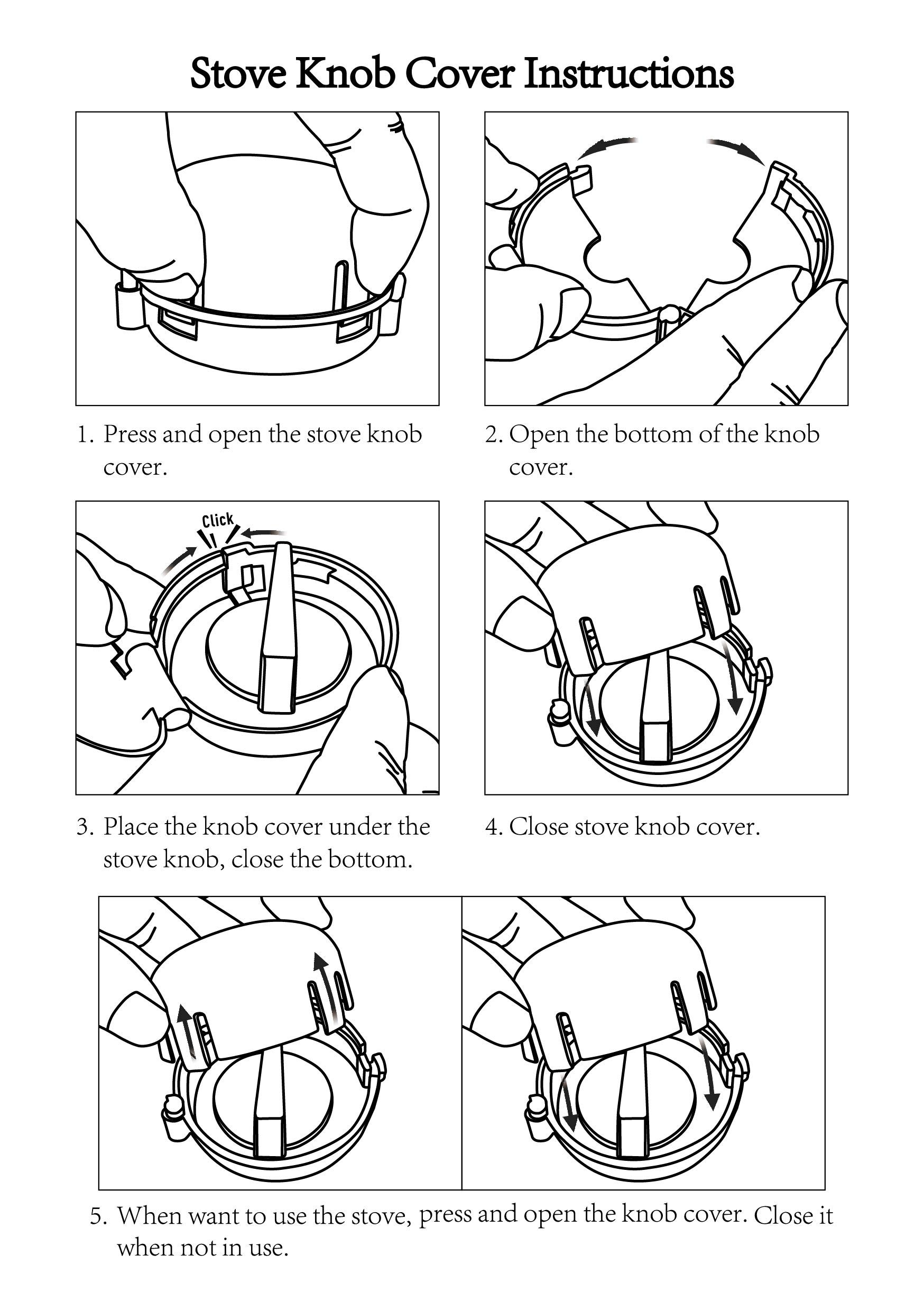 Stove Knob Cover Instructions

1. Press and open the stove knob cover.

2. Open the bottom of the knob cover.

Click

3. Place the knob cover under the stove knob, close the bottom.

4. Close stove knob cover.

5. When want to use the stove, press and open the knob cover. Close it when not in use.