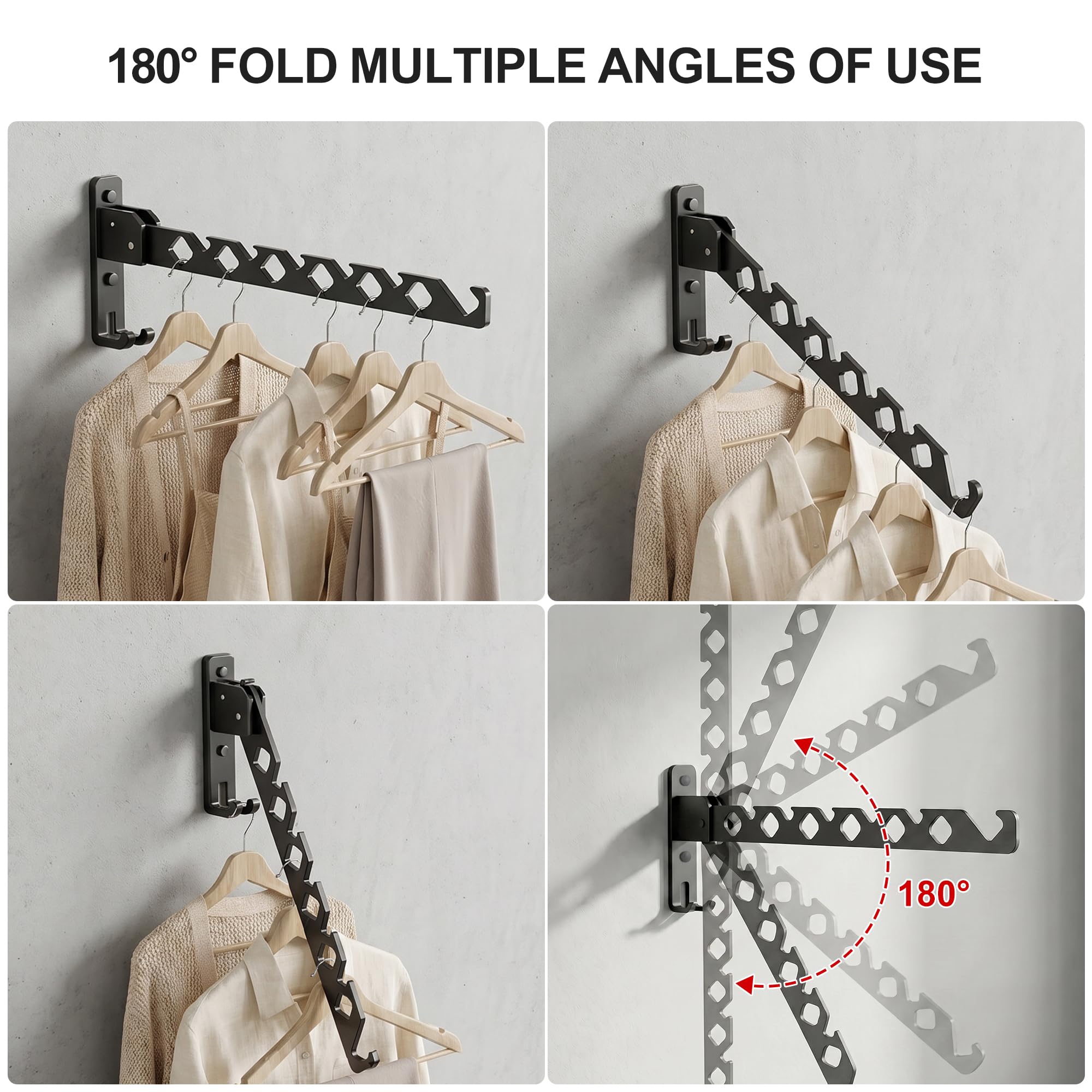 180° FOLD MULTIPLE ANGLES OF USE

180°