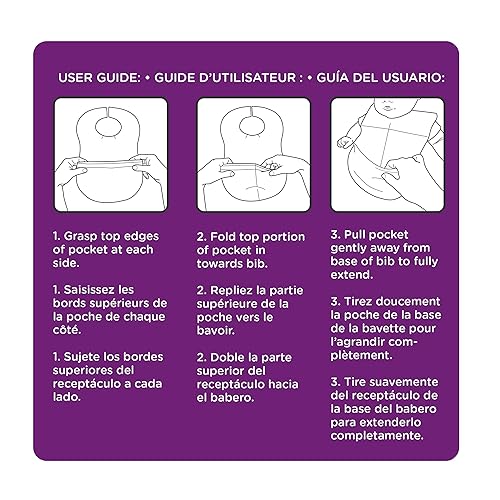 USER GUIDE: • GUIDE D'UTILISATEUR : • GUÍA DEL USUARIO:

1. Grasp top edges of pocket at each side.

1. Saisissez les bords supérieurs de la poche de chaque côté.

1. Sujete los bordes superiores del receptáculo a cada lado.

2. Fold top portion of pocket in towards bib.

2. Repliez la partie supérieure de la poche vers le bavoir.

2. Doble la parte superior del receptáculo hacia el babero.

3. Pull pocket gently away from base of bib to fully extend.

3. Tirez doucement la poche de la base de la bavette pour l'agrandir complètement.

3. Tire suavemente del receptáculo de la base del babero para extenderlo completamente.