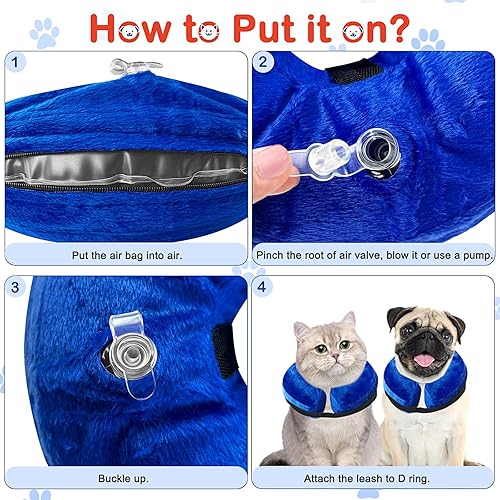 How to Put it on?

1

Put the air bag into air.

2

Pinch the root of air valve, blow it or use a pump.

3

Buckle up.

4

Attach the leash to D ring.