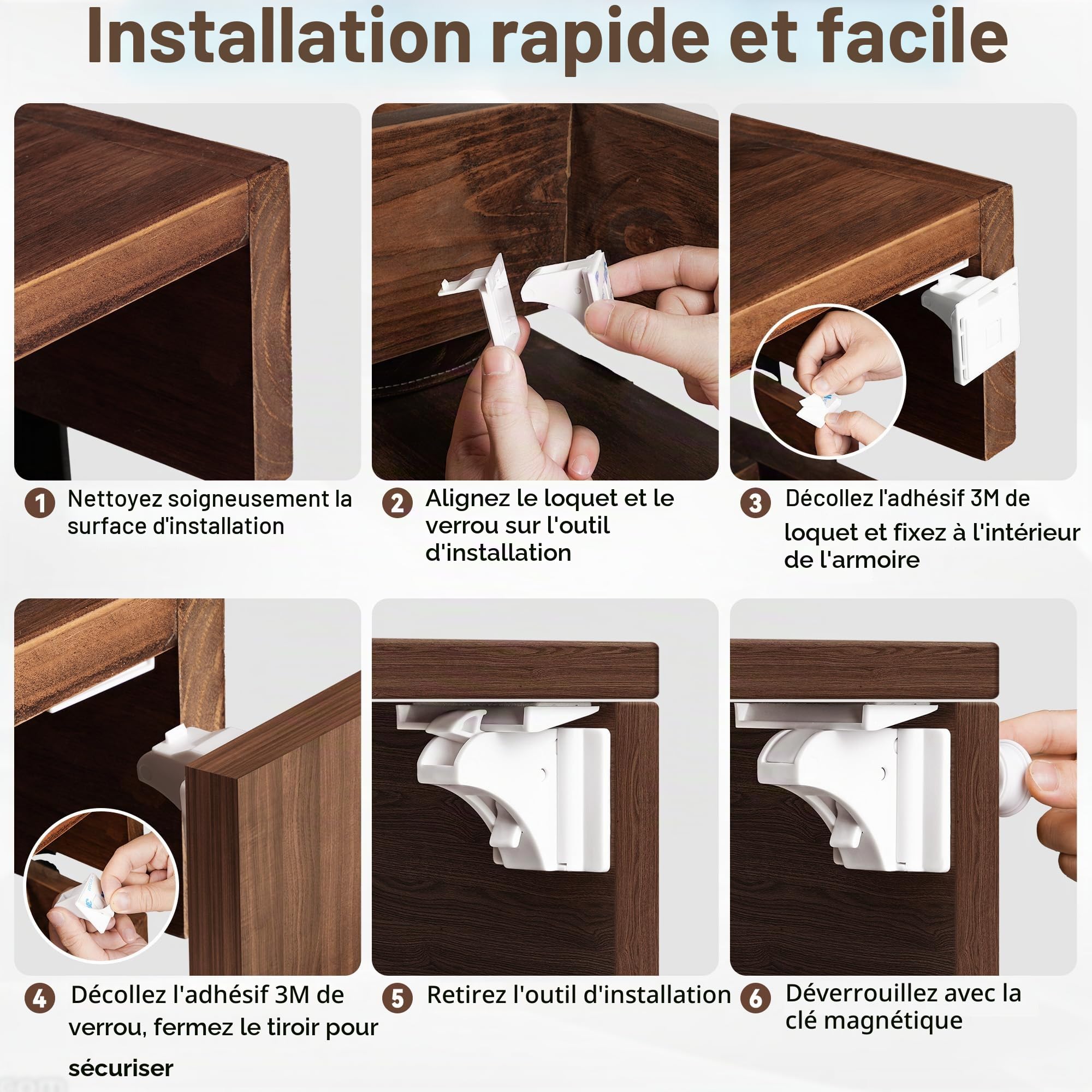 Installation rapide et facile

1 Nettoyez soigneusement la surface d'installation

2 Alignez le loquet et le verrou sur l'outil d'installation

3 Décollez l'adhésif 3M de loquet et fixez à l'intérieur de l'armoire

4 Décollez l'adhésif 3M de verrou, fermez le tiroir pour sécuriser

5 Retirez l'outil d'installation

6 Déverrouillez avec la clé magnétique