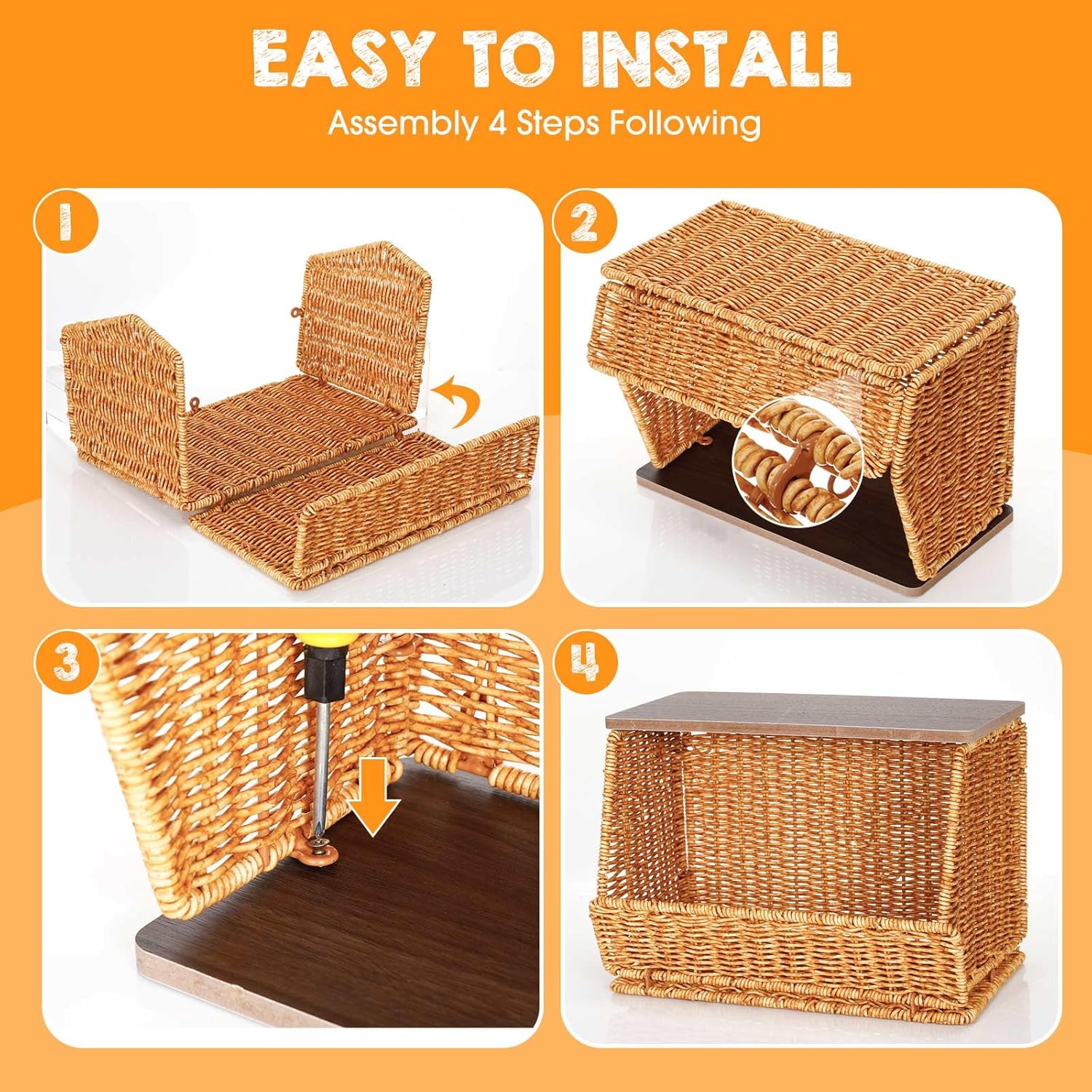 EASY TO INSTALL

Assembly 4 Steps Following

1

2

3

4